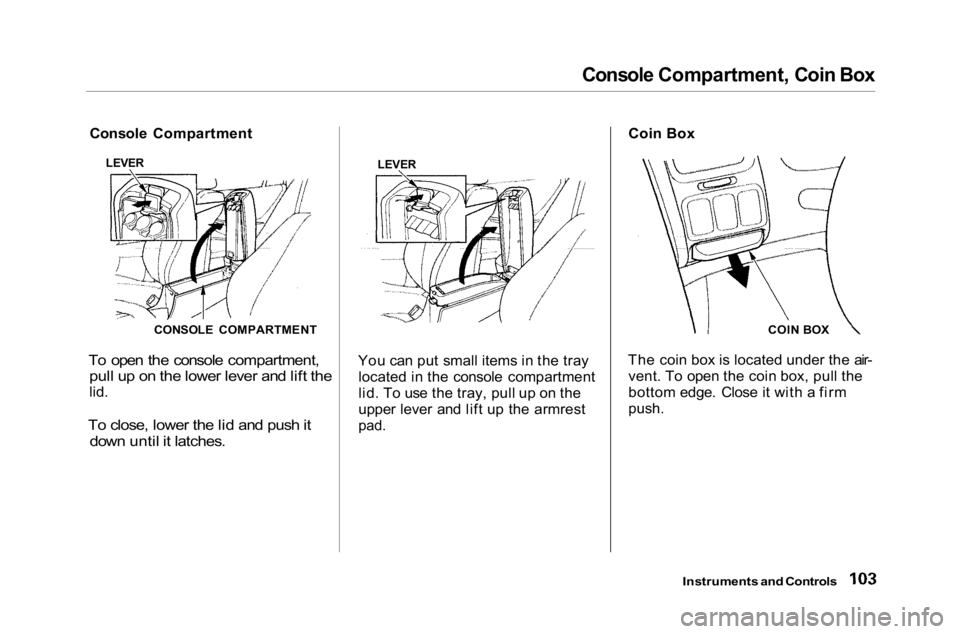 Console Compartment, Coin Box

Console Compartment

LEVER

CONSOLE COMPARTMENT

To open the console compartment, pull up on the lower lever and lift the lid.

To close, lower the lid and push it down until it latches.

LEVER

You can put small items in the tray located in the console compartment lid. To use the tray, pull up on the upper lever and lift up the armrest pad.

Coin Box

COIN BOX

The coin box is located under the air-vent. To open the coin box, pull the bottom edge. Close it with a firm push.

Instruments and Controls 103

carmanualsonline.info