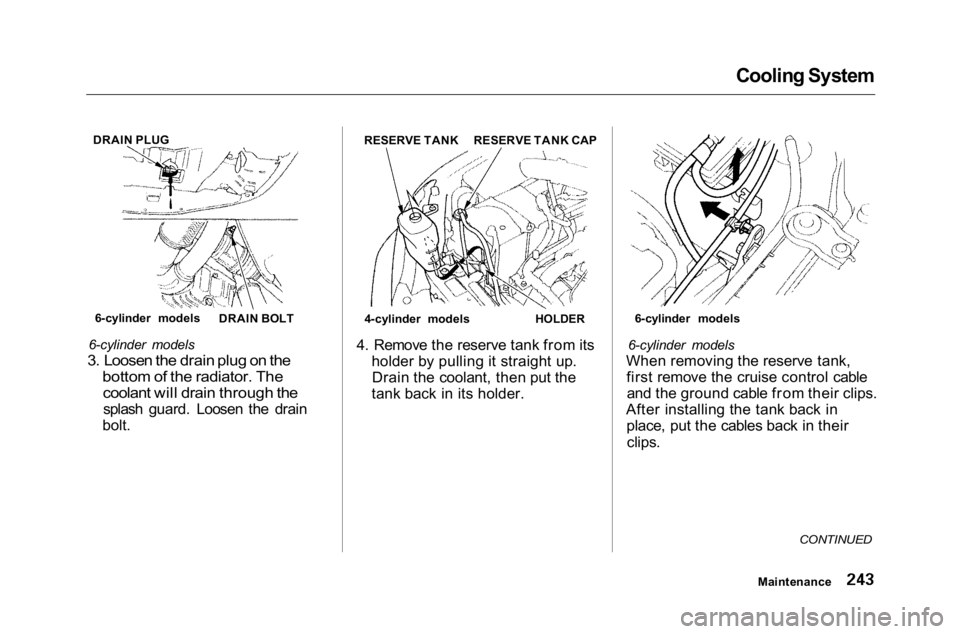 Cooling System

DRAIN PLUG

6-cylinder models DRAIN BOLT

6-cylinder models

3. Loosen the drain plug on the bottom of the radiator. The coolant will drain through the splash guard. Loosen the drain bolt.

RESERVE TANK RESERVE TANK CAP

4-cylinder models HOLDER

4. Remove the reserve tank from its holder by pulling it straight up. Drain the coolant, then put the tank back in its holder.

6-cylinder models

6-cylinder models

When removing the reserve tank, first remove the cruise control cable and the ground cable from their clips. After installing the tank back in place, put the cables back in their clips.

CONTINUED

Maintenance 243

carmanualsonline.info