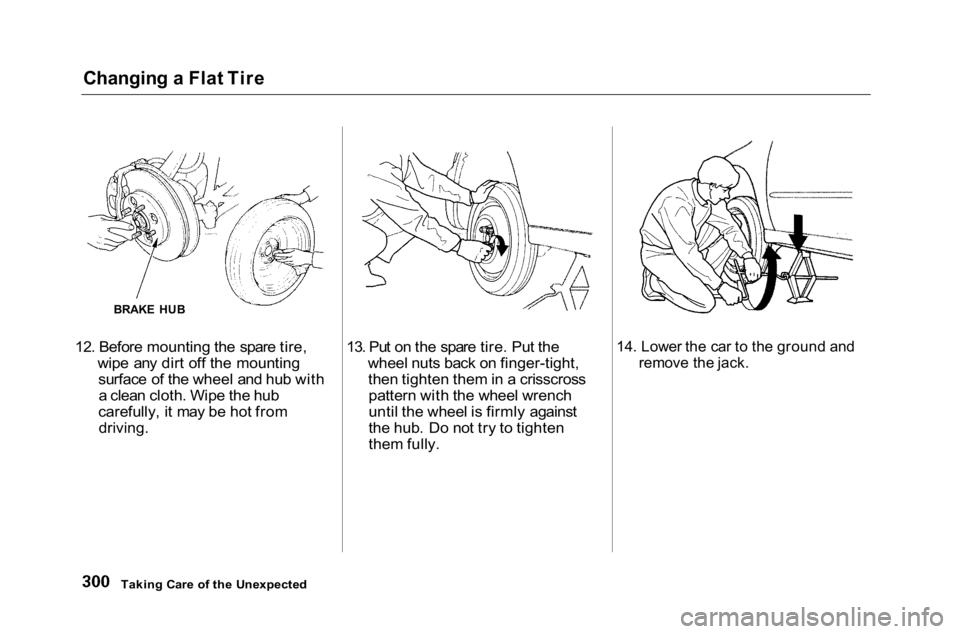 Changing a Flat Tire

BRAKE HUB

12. Before mounting the spare tire, wipe any dirt off the mounting surface of the wheel and hub with a clean cloth. Wipe the hub carefully, it may be hot from driving.

13. Put on the spare tire. Put the wheel nuts back on finger-tight, then tighten them in a crisscross pattern with the wheel wrench until the wheel is firmly against the hub. Do not try to tighten them fully.

14. Lower the car to the ground and remove the jack.

300 Taking Care of the Unexpected

carmanualsonline.info