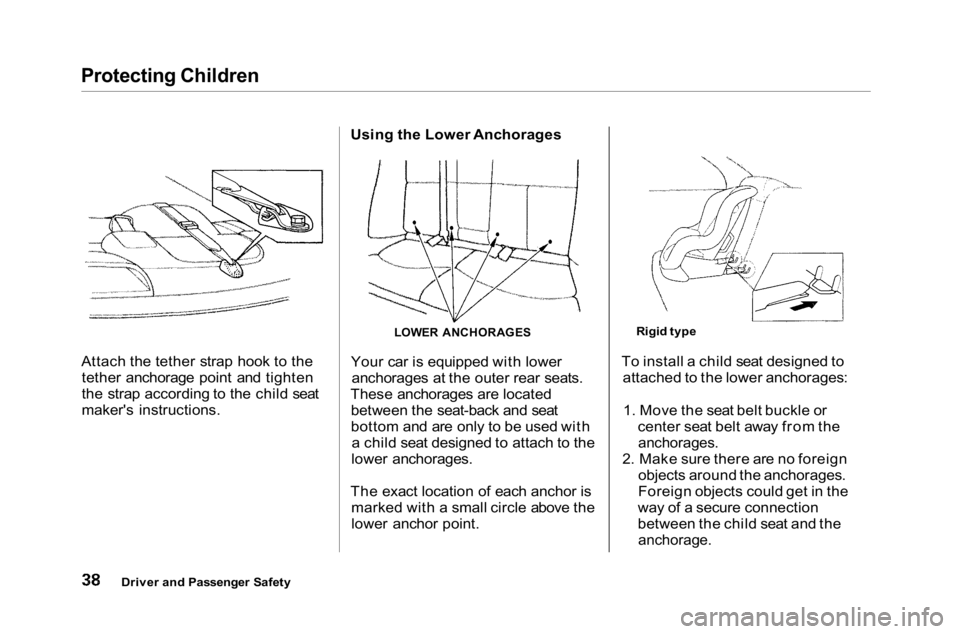 Protecting Children

Attach the tether strap hook to the tether anchorage point and tighten the strap according to the child seat maker's instructions.

Using the Lower Anchorages

LOWER ANCHORAGES

Your car is equipped with lower anchorages at the outer rear seats. These anchorages are located between the seat-back and seat bottom and are only to be used with a child seat designed to attach to the lower anchorages.

The exact location of each anchor is marked with a small circle above the lower anchor point.

Rigid type

To install a child seat designed to attached to the lower anchorages:

1. Move the seat belt buckle or center seat belt away from the anchorages.
2. Make sure there are no foreign objects around the anchorages. Foreign objects could get in the way of a secure connection between the child seat and the anchorage.

38 Driver and Passenger Safety

carmanualsonline.info