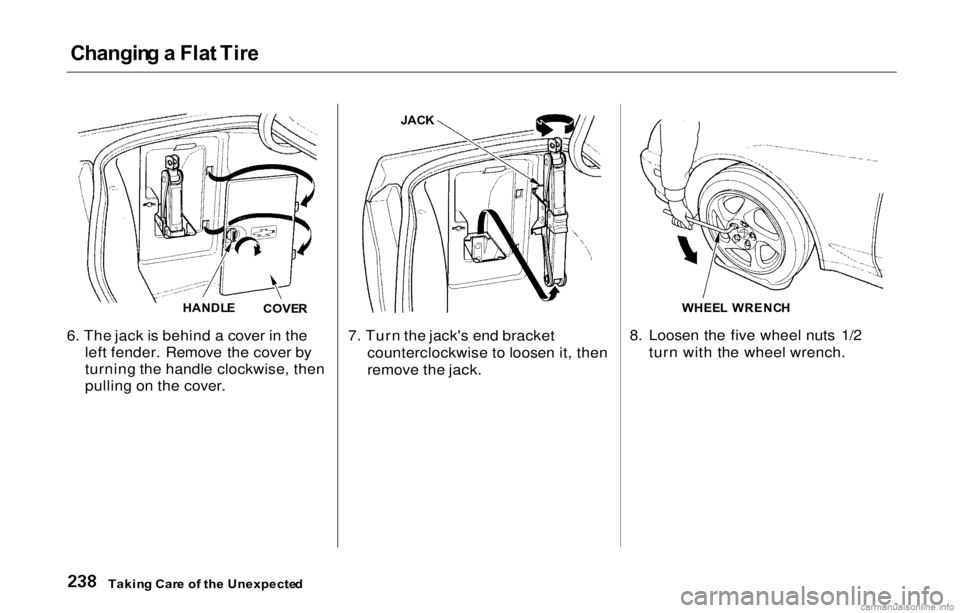 Changing a Flat Tire

HANDLE

COVER

6. The jack is behind a cover in the left fender. Remove the cover by turning the handle clockwise, then pulling on the cover.

JACK

7. Turn the jack's end bracket counterclockwise to loosen it, then remove the jack.

WHEEL WRENCH

8. Loosen the five wheel nuts 1/2 turn with the wheel wrench.

238 Taking Care of the Unexpected

carmanualsonline.info