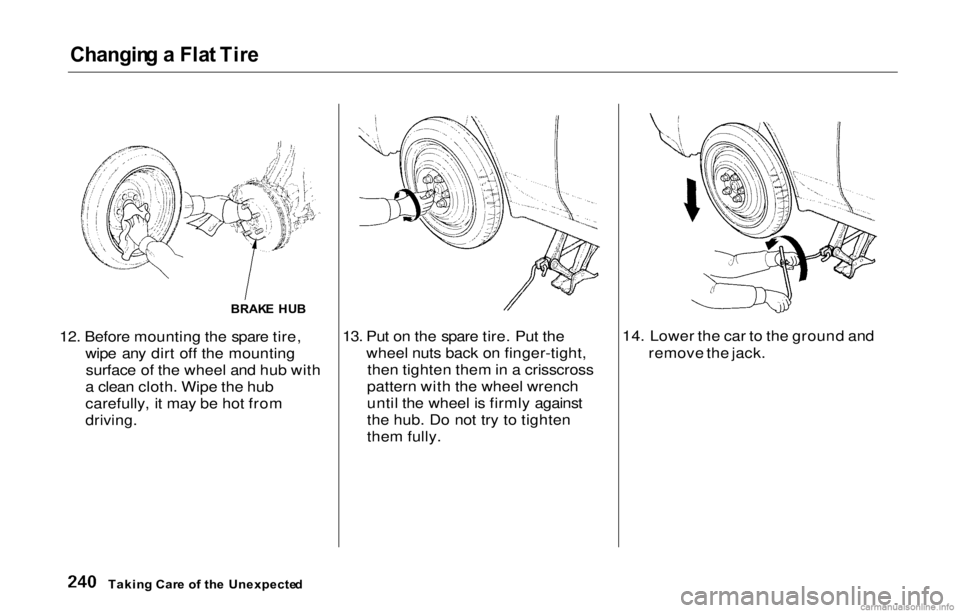 Changing a Flat Tire

BRAKE HUB

12. Before mounting the spare tire, wipe any dirt off the mounting surface of the wheel and hub with a clean cloth. Wipe the hub carefully, it may be hot from driving.

13. Put on the spare tire. Put the wheel nuts back on finger-tight, then tighten them in a crisscross pattern with the wheel wrench until the wheel is firmly against the hub. Do not try to tighten them fully.

14. Lower the car to the ground and remove the jack.

240 Taking Care of the Unexpected

carmanualsonline.info