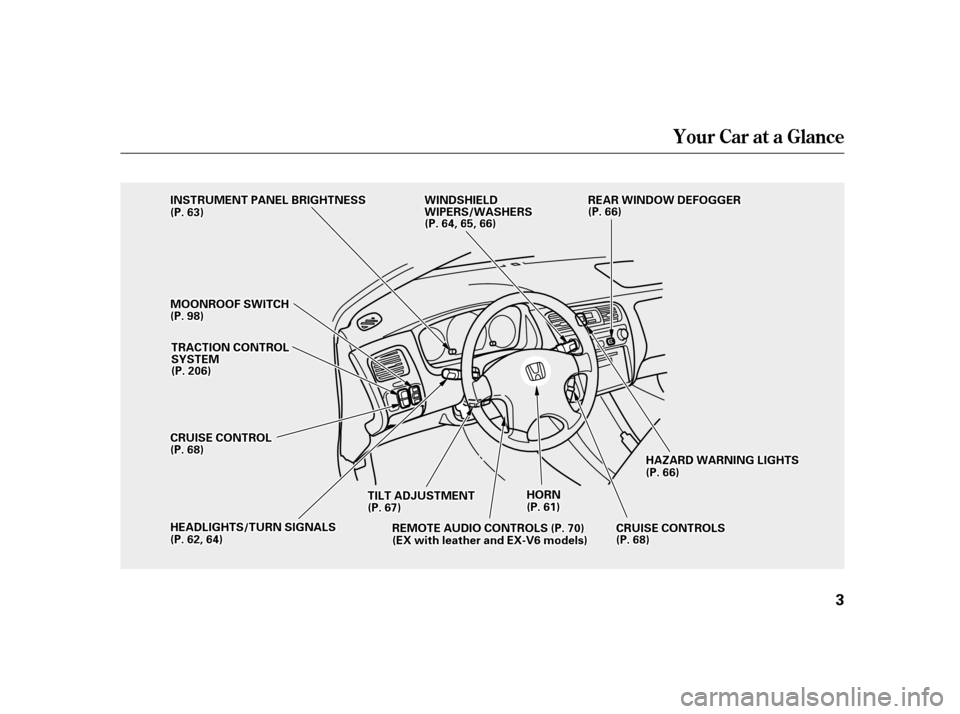 Your Car at a Glance

INSTRUMENT PANEL BRIGHTNESS
(P. 63)

WINDSHIELD
WIPERS/WASHERS
(P. 64, 65, 66)

REAR WINDOW DEFOGGER
(P. 66)

MOONROOF SWITCH
(P. 98)

TRACTION CONTROL
SYSTEM
(P. 206)

CRUISE CONTROL
(P. 68)

HAZARD WARNING LIGHTS
(P. 66)

TILT ADJUSTMENT
(P. 67)

HORN
(P. 61)

HEADLIGHTS/TURN SIGNALS
(P. 62, 64)

REMOTE AUDIO CONTROLS (P. 70)
(EX with leather and EX-V6 models)

CRUISE CONTROLS
(P. 68)

3

carmanualsonline.info