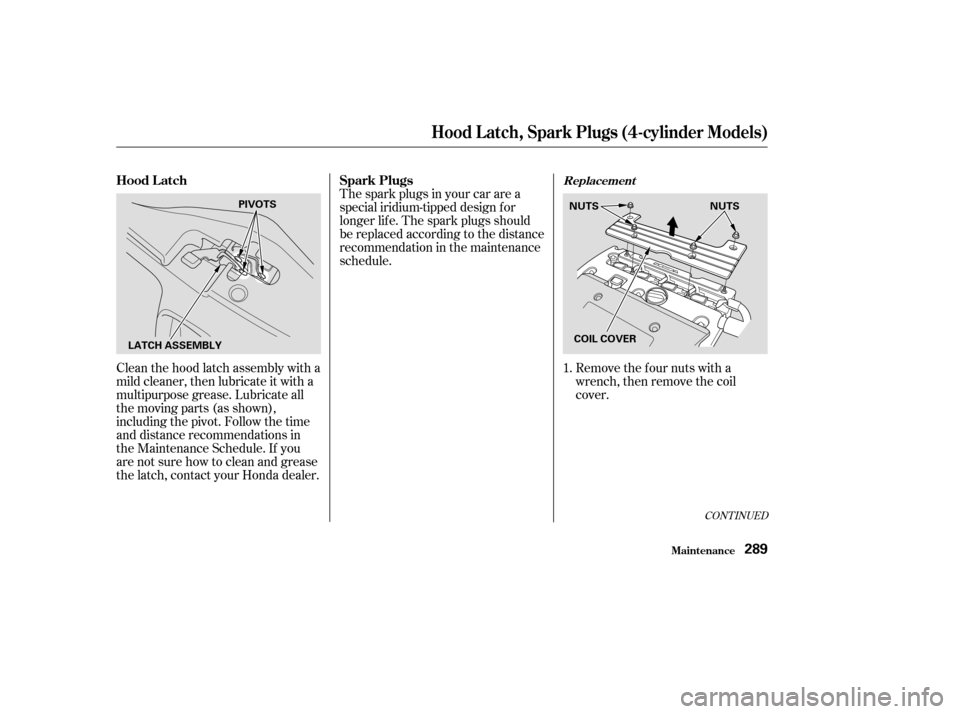 Hood Latch, Spark Plugs (4-cylinder Models)

Hood Latch

PIVOTS

LATCH ASSEMBLY

Clean the hood latch assembly with a mild cleaner, then lubricate it with a multipurpose grease. Lubricate all the moving parts (as shown), including the pivot. Follow the time and distance recommendations in the Maintenance Schedule. If you are not sure how to clean and grease the latch, contact your Honda dealer.

Spark Plugs

The spark plugs in your car are a special iridium-tipped design for longer life. The spark plugs should be replaced according to the distance recommendation in the maintenance schedule.

Replacement

NUTS

NUTS

COIL COVER

1. Remove the four nuts with a wrench, then remove the coil cover.

CONTINUED

Maintenance 289

carmanualsonline.info