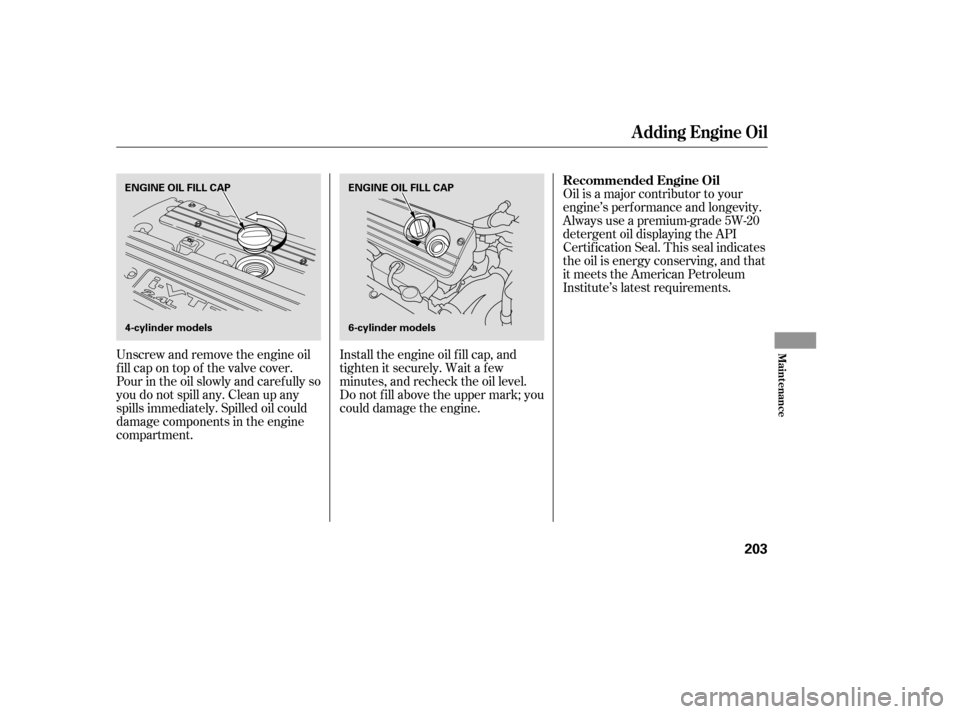 Adding Engine Oil

ENGINE OIL FILL CAP

4-cylinder models

Unscrew and remove the engine oil fill cap on top of the valve cover. Pour in the oil slowly and carefully so you do not spill any. Clean up any spills immediately. Spilled oil could damage components in the engine compartment.

ENGINE OIL FILL CAP

6-cylinder models

Install the engine oil fill cap, and tighten it securely. Wait a few minutes, and recheck the oil level. Do not fill above the upper mark; you could damage the engine.

Recommended Engine Oil

Oil is a major contributor to your engine's performance and longevity. Always use a premium-grade 5W-20 detergent oil displaying the API Certification Seal. This seal indicates the oil is energy conserving, and that it meets the American Petroleum Institute's latest requirements.

Maintenance

203

carmanualsonline.info