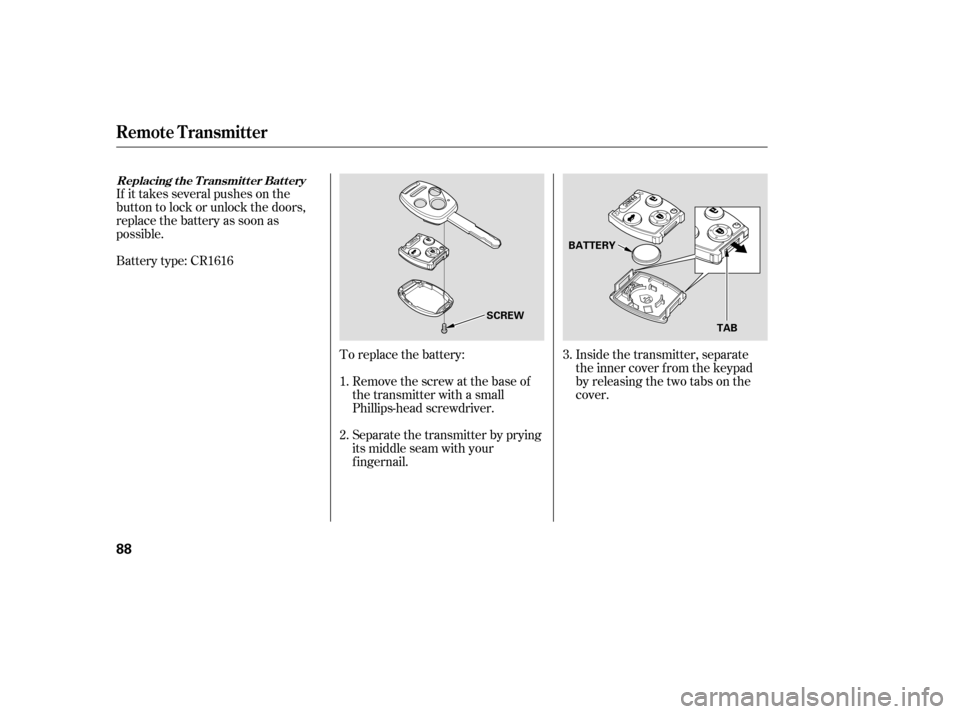 Remote Transmitter

Replacing the Transmitter Battery

If it takes several pushes on the button to lock or unlock the doors, replace the battery as soon as possible.

Battery type: CR1616

SCREW

To replace the battery:

1. Remove the screw at the base of the transmitter with a small Phillips-head screwdriver.

2. Separate the transmitter by prying its middle seam with your fingernail.

BATTERY

TAB

3. Inside the transmitter, separate the inner cover from the keypad by releasing the two tabs on the cover.

88

carmanualsonline.info