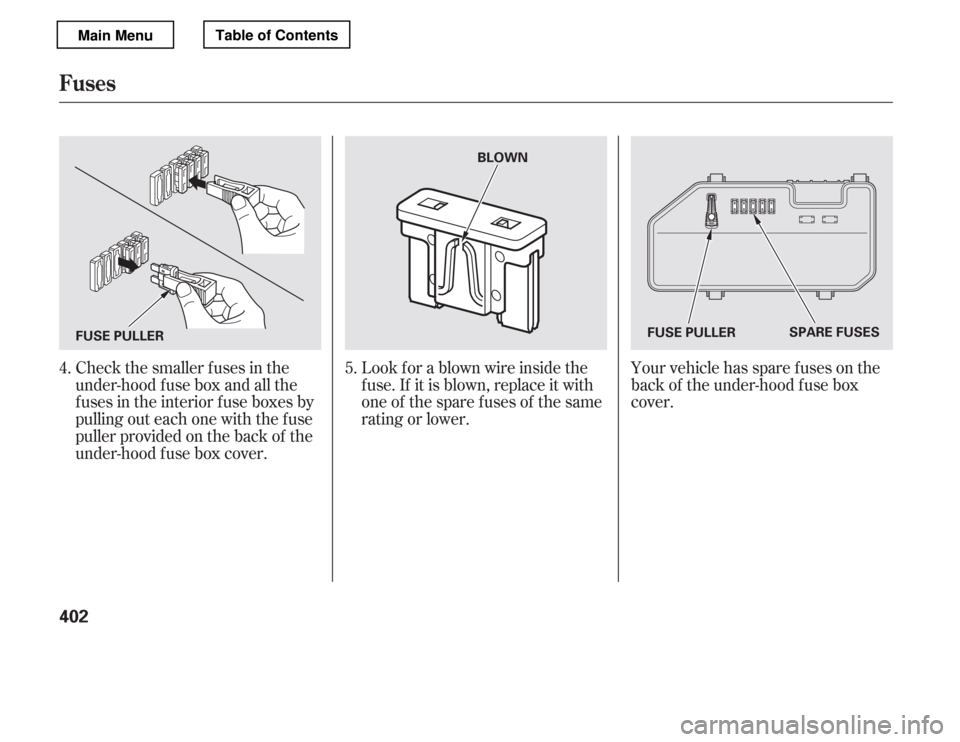 Main Menu
Table of Contents

Fuses

FUSE PULLER

4. Check the smaller fuses in the under-hood fuse box and all the fuses in the interior fuse boxes by pulling out each one with the fuse puller provided on the back of the under-hood fuse box cover.

BLOWN

5. Look for a blown wire inside the fuse. If it is blown, replace it with one of the spare fuses of the same rating or lower.

FUSE PULLER
SPARE FUSES

Your vehicle has spare fuses on the back of the under-hood fuse box cover.

402

carmanualsonline.info