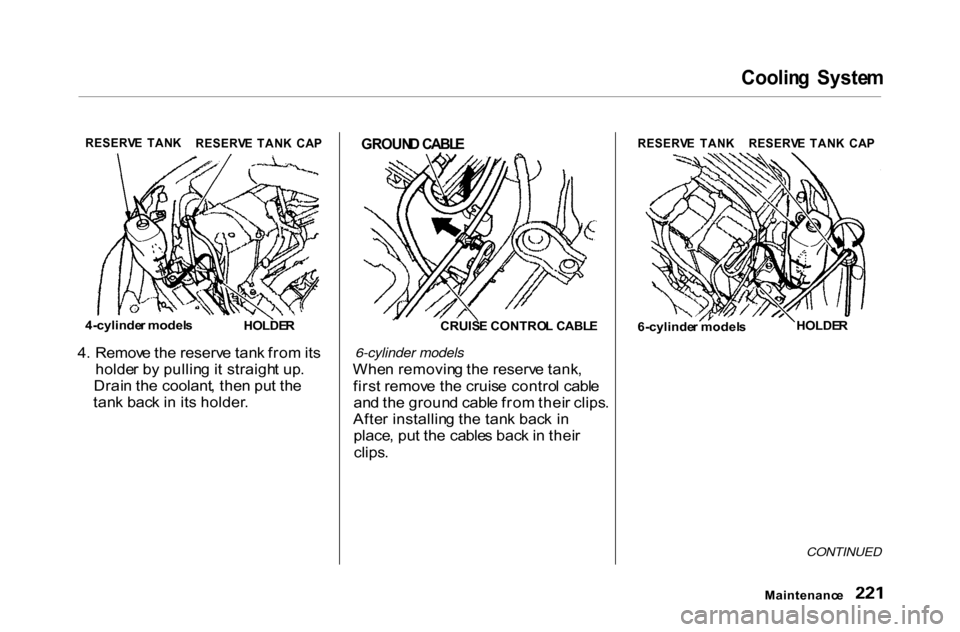 Cooling System

RESERVE TANK RESERVE TANK CAP

4-cylinder models HOLDER

4. Remove the reserve tank from its holder by pulling it straight up. Drain the coolant, then put the tank back in its holder.

GROUND CABLE

CRUISE CONTROL CABLE

6-cylinder models

When removing the reserve tank, first remove the cruise control cable and the ground cable from their clips. After installing the tank back in place, put the cables back in their clips.

RESERVE TANK RESERVE TANK CAP

6-cylinder models HOLDER

CONTINUED

Maintenance 221

carmanualsonline.info