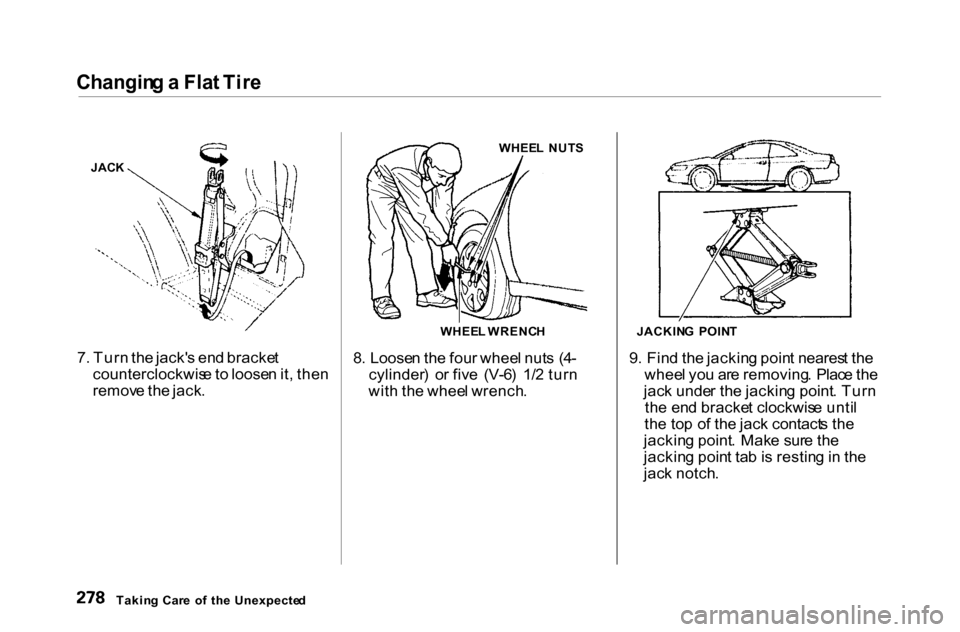 Changing a Flat Tire

JACK

7. Turn the jack's end bracket counterclockwise to loosen it, then remove the jack.

WHEEL NUTS

WHEEL WRENCH

8. Loosen the four wheel nuts (4-cylinder) or five (V-6) 1/2 turn with the wheel wrench.

JACKING POINT

9. Find the jacking point nearest the wheel you are removing. Place the jack under the jacking point. Turn the end bracket clockwise until the top of the jack contacts the jacking point. Make sure the jacking point tab is resting in the jack notch.

278 Taking Care of the Unexpected

carmanualsonline.info