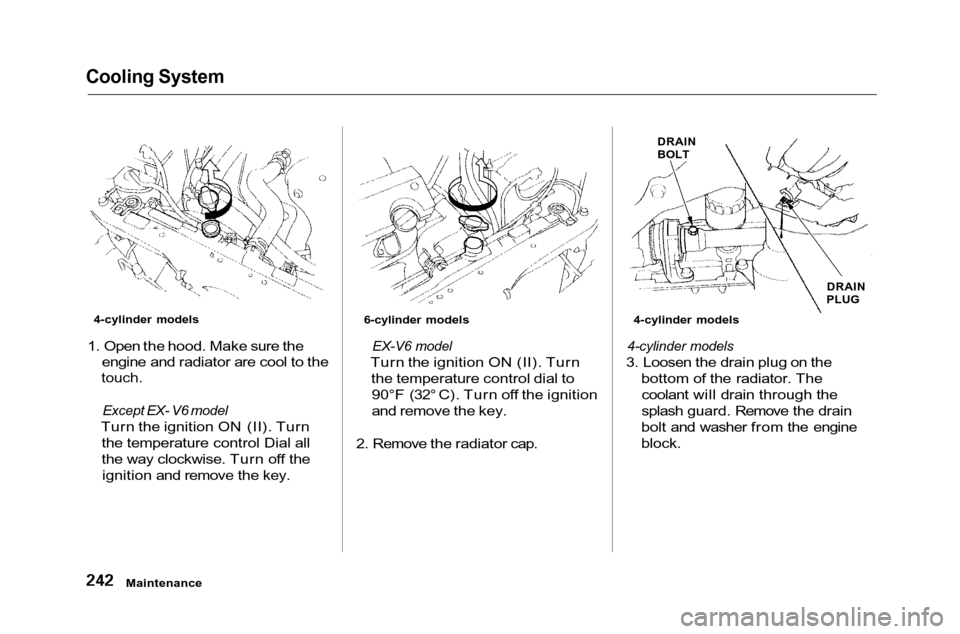 Cooling System

4-cylinder models

1. Open the hood. Make sure the engine and radiator are cool to the touch.

Except EX- V6 model
Turn the ignition ON (II). Turn the temperature control Dial all the way clockwise. Turn off the ignition and remove the key.

6-cylinder models

EX-V6 model
Turn the ignition ON (II). Turn the temperature control dial to 90°F (32° C). Turn off the ignition and remove the key.

2. Remove the radiator cap.

DRAIN BOLT

DRAIN PLUG

4-cylinder models

4-cylinder models
3. Loosen the drain plug on the bottom of the radiator. The coolant will drain through the splash guard. Remove the drain bolt and washer from the engine block.

242 Maintenance

carmanualsonline.info