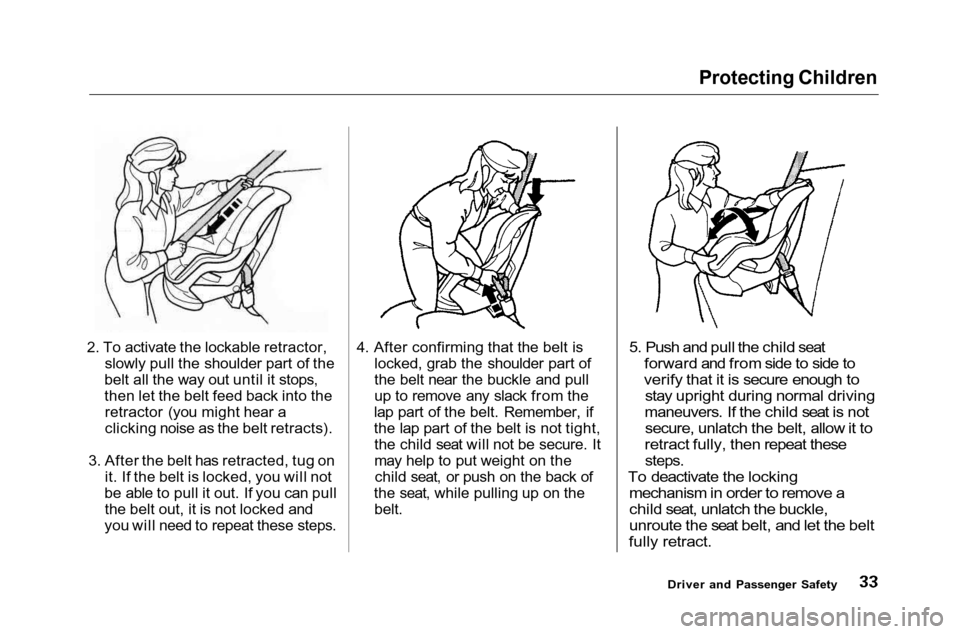 Protecting Children

2. To activate the lockable retractor, slowly pull the shoulder part of the belt all the way out until it stops, then let the belt feed back into the retractor (you might hear a clicking noise as the belt retracts).

3. After the belt has retracted, tug on it. If the belt is locked, you will not be able to pull it out. If you can pull the belt out, it is not locked and you will need to repeat these steps.

4. After confirming that the belt is locked, grab the shoulder part of the belt near the buckle and pull up to remove any slack from the lap part of the belt. Remember, if the lap part of the belt is not tight, the child seat will not be secure. It may help to put weight on the child seat, or push on the back of the seat, while pulling up on the belt.

5. Push and pull the child seat forward and from side to side to verify that it is secure enough to stay upright during normal driving maneuvers. If the child seat is not secure, unlatch the belt, allow it to retract fully, then repeat these steps.

To deactivate the locking mechanism in order to remove a child seat, unlatch the buckle, unroute the seat belt, and let the belt fully retract.

Driver and Passenger Safety 33

carmanualsonline.info