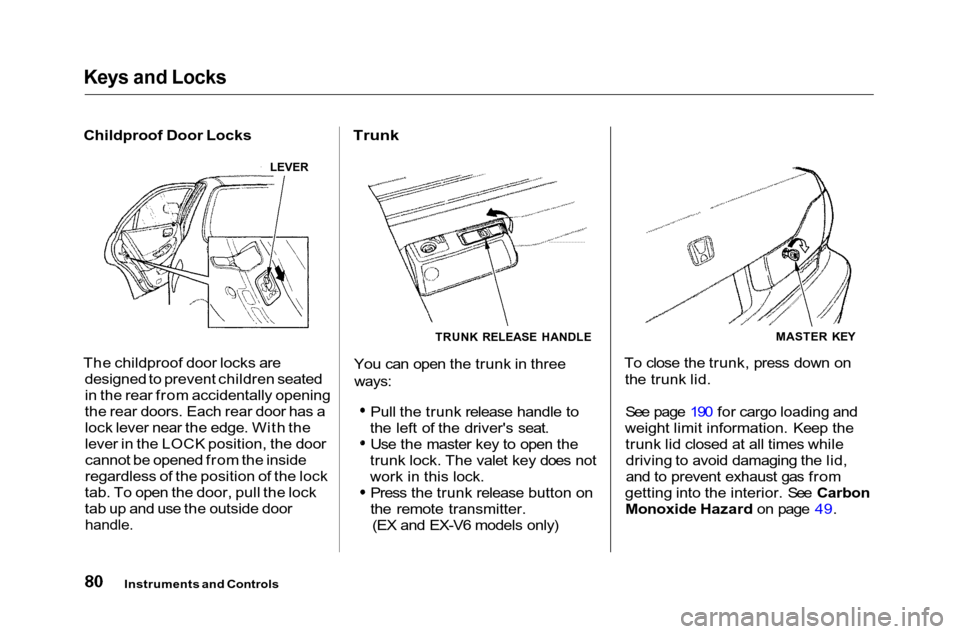 Keys and Locks

Childproof Door Locks

LEVER

The childproof door locks are designed to prevent children seated in the rear from accidentally opening the rear doors. Each rear door has a lock lever near the edge. With the lever in the LOCK position, the door cannot be opened from the inside regardless of the position of the lock tab. To open the door, pull the lock tab up and use the outside door handle.

Trunk

TRUNK RELEASE HANDLE

You can open the trunk in three ways:

• Pull the trunk release handle to the left of the driver's seat.
• Use the master key to open the trunk lock. The valet key does not work in this lock.
• Press the trunk release button on the remote transmitter. (EX and EX-V6 models only)

MASTER KEY

To close the trunk, press down on the trunk lid.

See page 190 for cargo loading and weight limit information. Keep the trunk lid closed at all times while driving to avoid damaging the lid, and to prevent exhaust gas from getting into the interior. See Carbon Monoxide Hazard on page 49.

80 Instruments and Controls

carmanualsonline.info