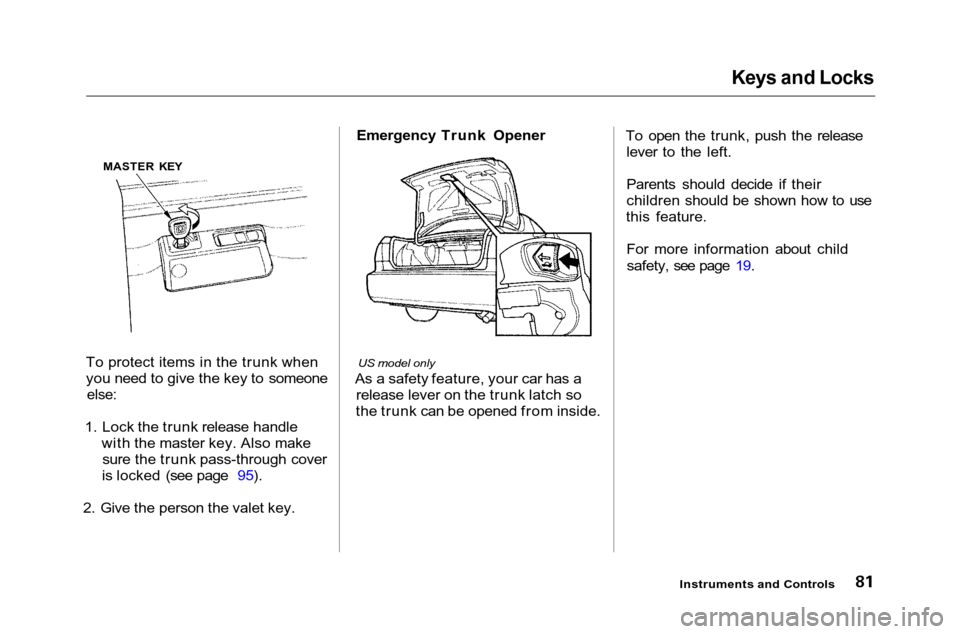 Keys and Locks

MASTER KEY

To protect items in the trunk when you need to give the key to someone else:

1. Lock the trunk release handle with the master key. Also make sure the trunk pass-through cover is locked (see page 95).

2. Give the person the valet key.

Emergency Trunk Opener

US model only

As a safety feature, your car has a release lever on the trunk latch so the trunk can be opened from inside.

To open the trunk, push the release lever to the left.

Parents should decide if their children should be shown how to use this feature.

For more information about child safety, see page 19.

Instruments and Controls 81

carmanualsonline.info