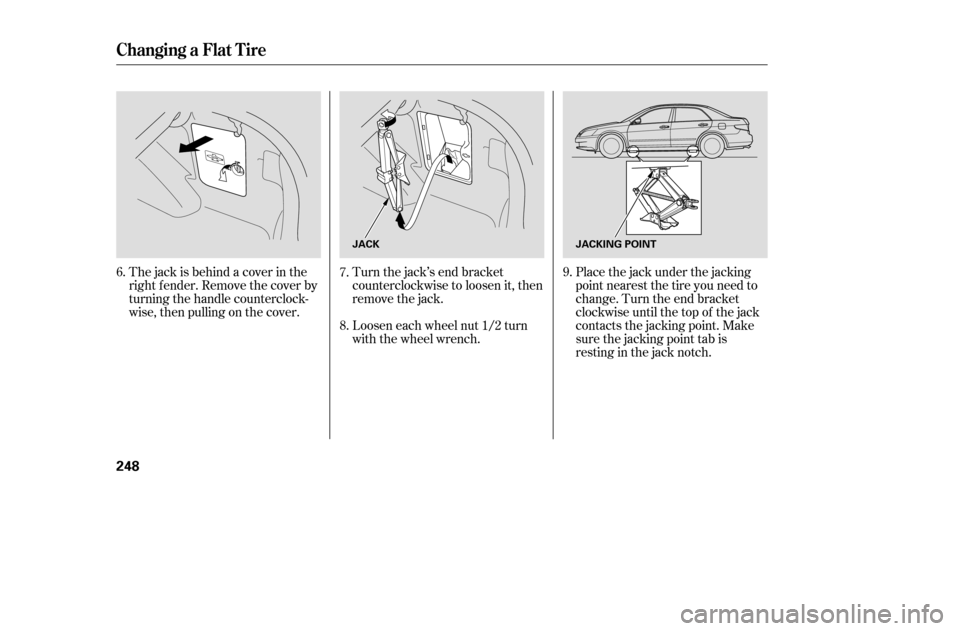 Changing a Flat Tire

6. The jack is behind a cover in the right fender. Remove the cover by turning the handle counterclockwise, then pulling on the cover.

JACK

7. Turn the jack's end bracket counterclockwise to loosen it, then remove the jack.

8. Loosen each wheel nut 1/2 turn with the wheel wrench.

JACKING POINT

9. Place the jack under the jacking point nearest the tire you need to change. Turn the end bracket clockwise until the top of the jack contacts the jacking point. Make sure the jacking point tab is resting in the jack notch.

248

carmanualsonline.info