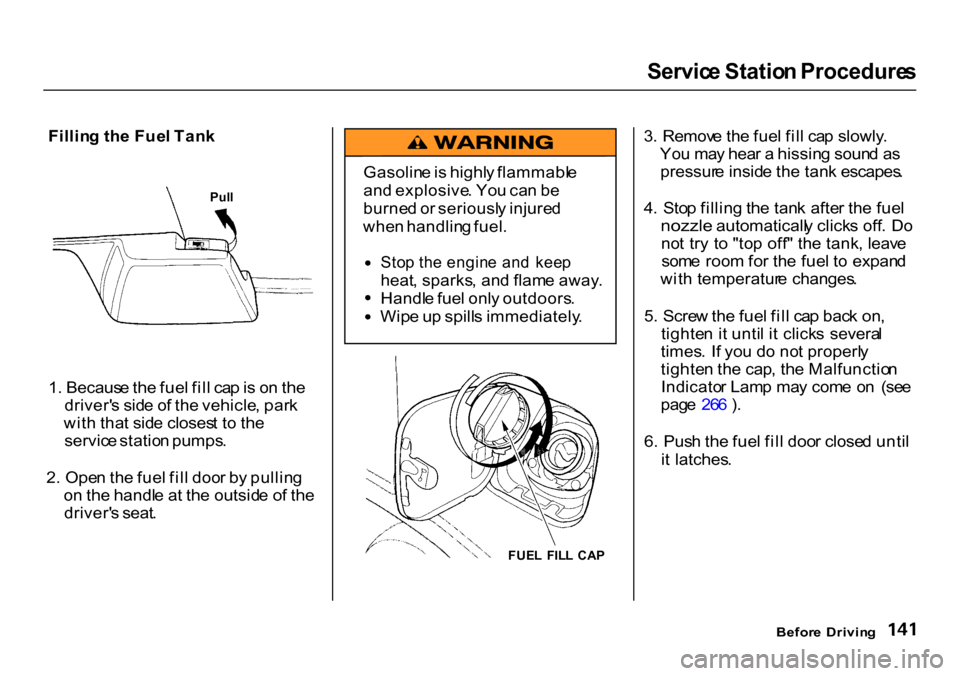 Service Station Procedures

Filling the Fuel Tank

Pull

1. Because the fuel fill cap is on the driver's side of the vehicle, park with that side closest to the service station pumps.

2. Open the fuel fill door by pulling on the handle at the outside of the driver's seat.

WARNING

Gasoline is highly flammable and explosive. You can be burned or seriously injured when handling fuel.

• Stop the engine and keep heat, sparks, and flame away.
• Handle fuel only outdoors.
• Wipe up spills immediately.

FUEL FILL CAP

3. Remove the fuel fill cap slowly. You may hear a hissing sound as pressure inside the tank escapes.

4. Stop filling the tank after the fuel nozzle automatically clicks off. Do not try to "top off" the tank, leave some room for the fuel to expand with temperature changes.

5. Screw the fuel fill cap back on, tighten it until it clicks several times. If you do not properly tighten the cap, the Malfunction Indicator Lamp may come on (see page 266 ).

6. Push the fuel fill door closed until it latches.

Before Driving 141

carmanualsonline.info