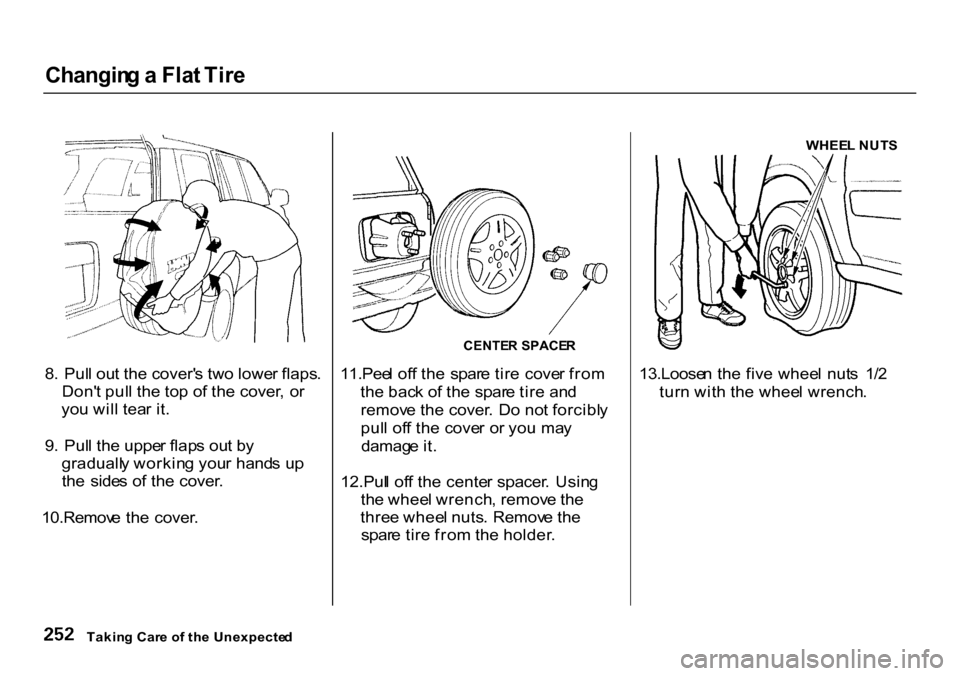 Changing a Flat Tire

8. Pull out the cover's two lower flaps. Don't pull the top of the cover, or you will tear it.

9. Pull the upper flaps out by gradually working your hands up the sides of the cover.

10.Remove the cover.

CENTER SPACER

11.Peel off the spare tire cover from the back of the spare tire and remove the cover. Do not forcibly pull off the cover or you may damage it.

12.Pull off the center spacer. Using the wheel wrench, remove the three wheel nuts. Remove the spare tire from the holder.

WHEEL NUTS

13.Loosen the five wheel nuts 1/2 turn with the wheel wrench.

252 Taking Care of the Unexpected

carmanualsonline.info