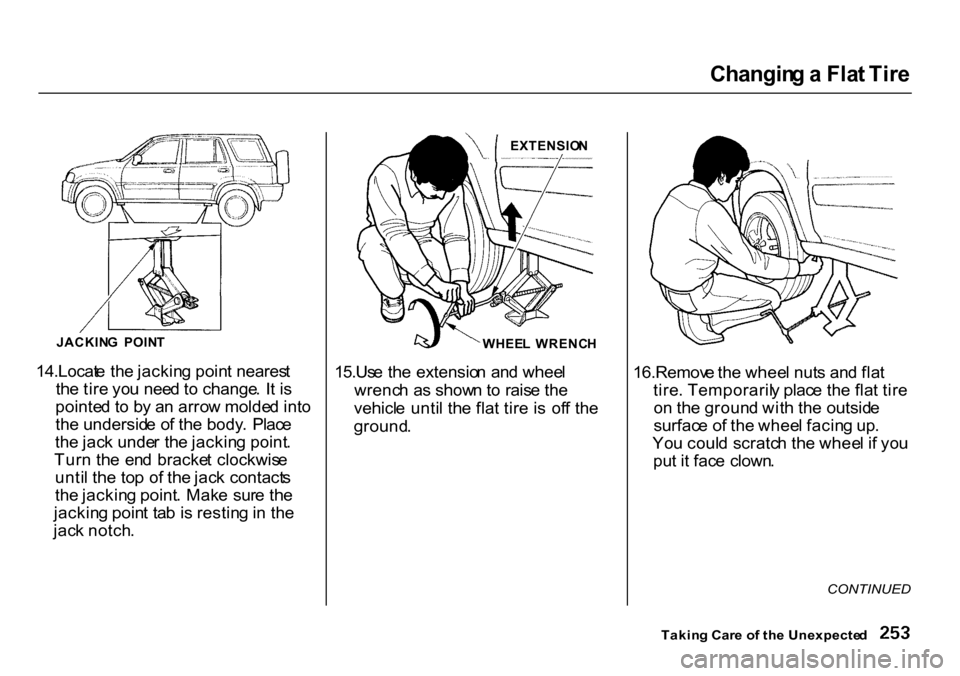 Changing a Flat Tire

JACKING POINT

14.Locate the jacking point nearest the tire you need to change. It is pointed to by an arrow molded into the underside of the body. Place the jack under the jacking point. Turn the end bracket clockwise until the top of the jack contacts the jacking point. Make sure the jacking point tab is resting in the jack notch.

EXTENSION

WHEEL WRENCH

15.Use the extension and wheel wrench as shown to raise the vehicle until the flat tire is off the ground.

16.Remove the wheel nuts and flat tire. Temporarily place the flat tire on the ground with the outside surface of the wheel facing up. You could scratch the wheel if you put it face clown.

CONTINUED

Taking Care of the Unexpected 253

carmanualsonline.info