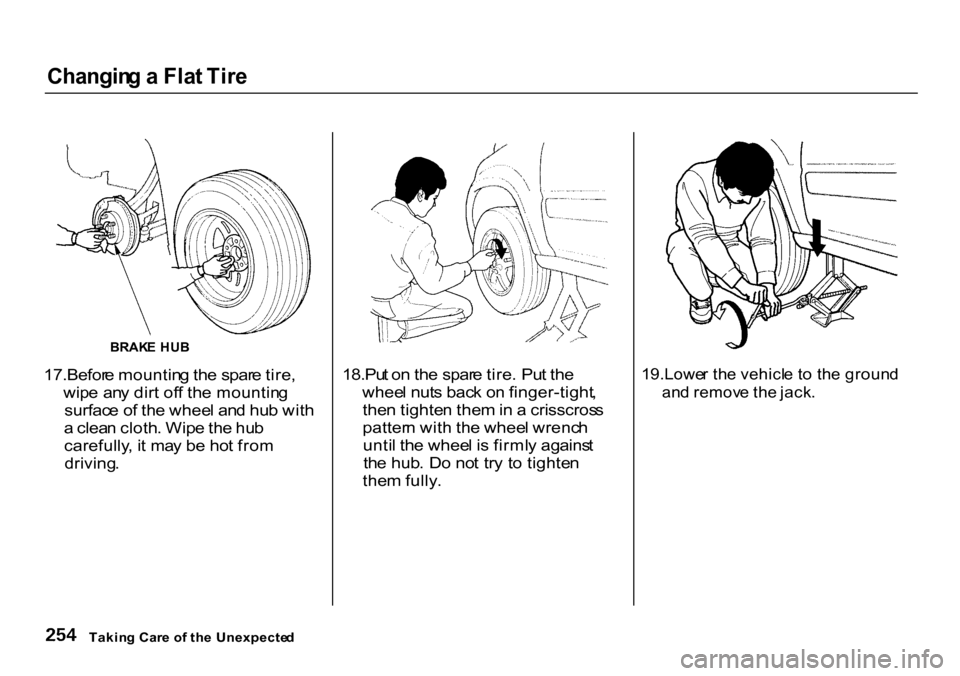 Changing a Flat Tire

BRAKE HUB

17.Before mounting the spare tire, wipe any dirt off the mounting surface of the wheel and hub with a clean cloth. Wipe the hub carefully, it may be hot from driving.

18.Put on the spare tire. Put the wheel nuts back on finger-tight, then tighten them in a crisscross pattern with the wheel wrench until the wheel is firmly against the hub. Do not try to tighten them fully.

19.Lower the vehicle to the ground and remove the jack.

254 Taking Care of the Unexpected

carmanualsonline.info