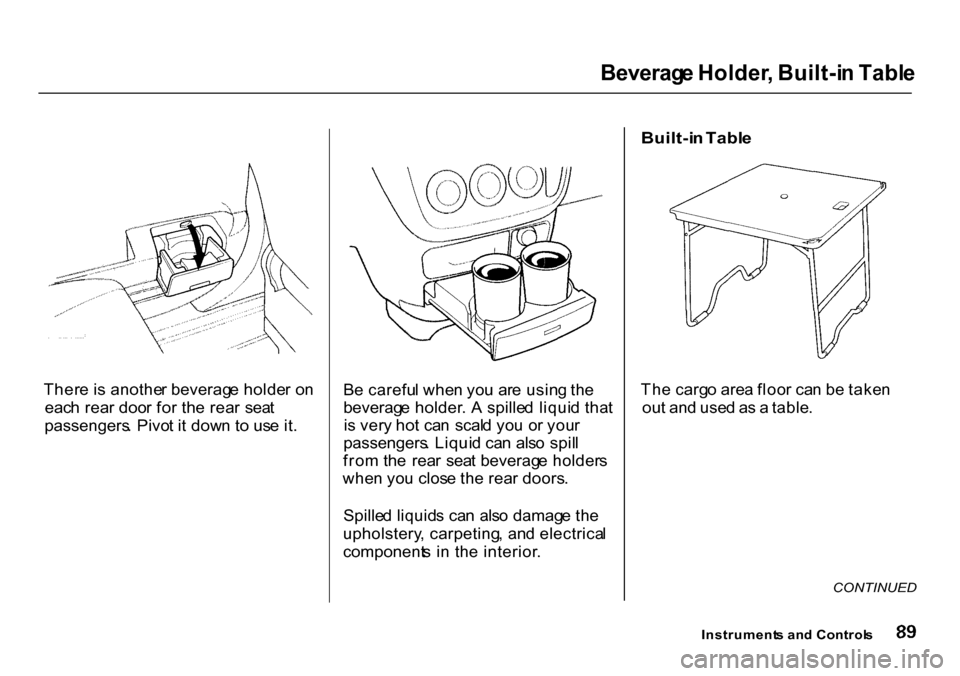 Beverage Holder, Built-in Table

There is another beverage holder on each rear door for the rear seat passengers. Pivot it down to use it.

Be careful when you are using the beverage holder. A spilled liquid that is very hot can scald you or your passengers. Liquid can also spill from the rear seat beverage holders when you close the rear doors.

Spilled liquids can also damage the upholstery, carpeting, and electrical components in the interior.

Built-in Table

The cargo area floor can be taken out and used as a table.

CONTINUED

Instruments and Controls 89

carmanualsonline.info