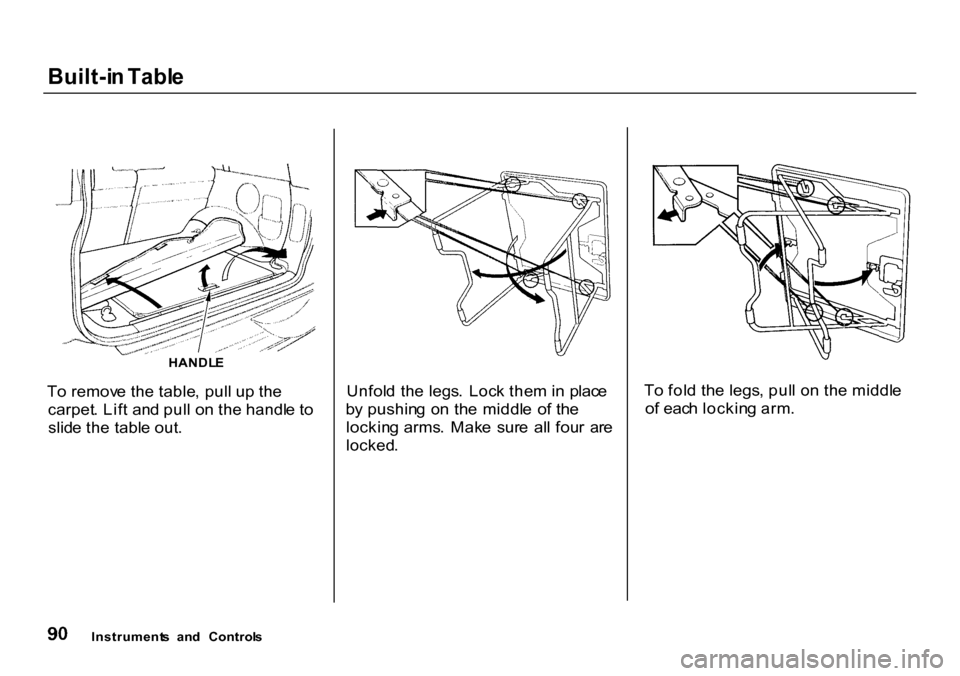 Built-in Table

HANDLE

To remove the table, pull up the carpet. Lift and pull on the handle to slide the table out.

Unfold the legs. Lock them in place by pushing on the middle of the locking arms. Make sure all four are locked.

To fold the legs, pull on the middle of each locking arm.

90 Instruments and Controls

carmanualsonline.info