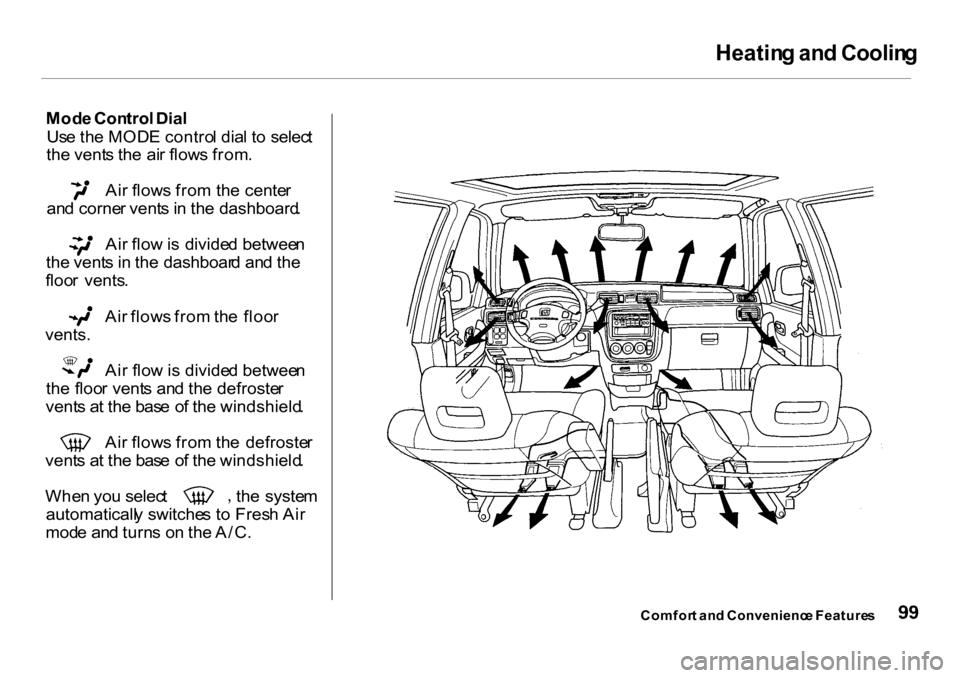 Heating and Cooling

Mode Control Dial
Use the MODE control dial to select the vents the air flows from.

Air flows from the center and corner vents in the dashboard.

Air flow is divided between the vents in the dashboard and the floor vents.

Air flows from the floor vents.

Air flow is divided between the floor vents and the defroster vents at the base of the windshield.

Air flows from the defroster vents at the base of the windshield.

When you select , the system automatically switches to Fresh Air mode and turns on the A/C.

Comfort and Convenience Features 99

carmanualsonline.info