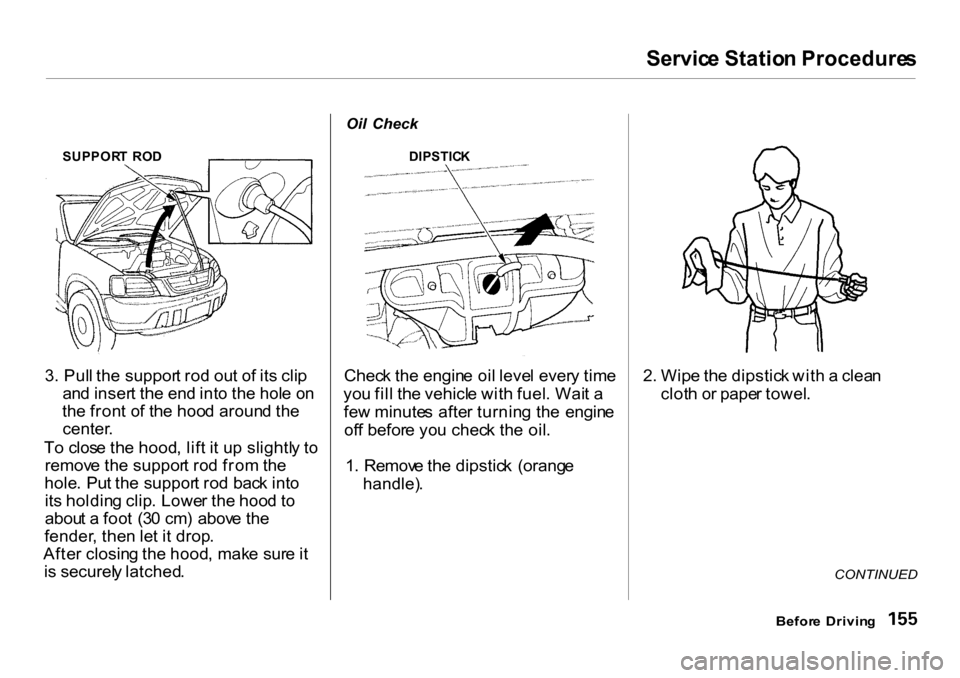 Service Station Procedures

SUPPORT ROD

3. Pull the support rod out of its clip and insert the end into the hole on the front of the hood around the center.

To close the hood, lift it up slightly to remove the support rod from the hole. Put the support rod back into its holding clip. Lower the hood to about a foot (30 cm) above the fender, then let it drop.

After closing the hood, make sure it is securely latched.

Oil Check

DIPSTICK

Check the engine oil level every time you fill the vehicle with fuel. Wait a few minutes after turning the engine off before you check the oil.

1. Remove the dipstick (orange handle).

2. Wipe the dipstick with a clean cloth or paper towel.

CONTINUED

Before Driving 155

carmanualsonline.info