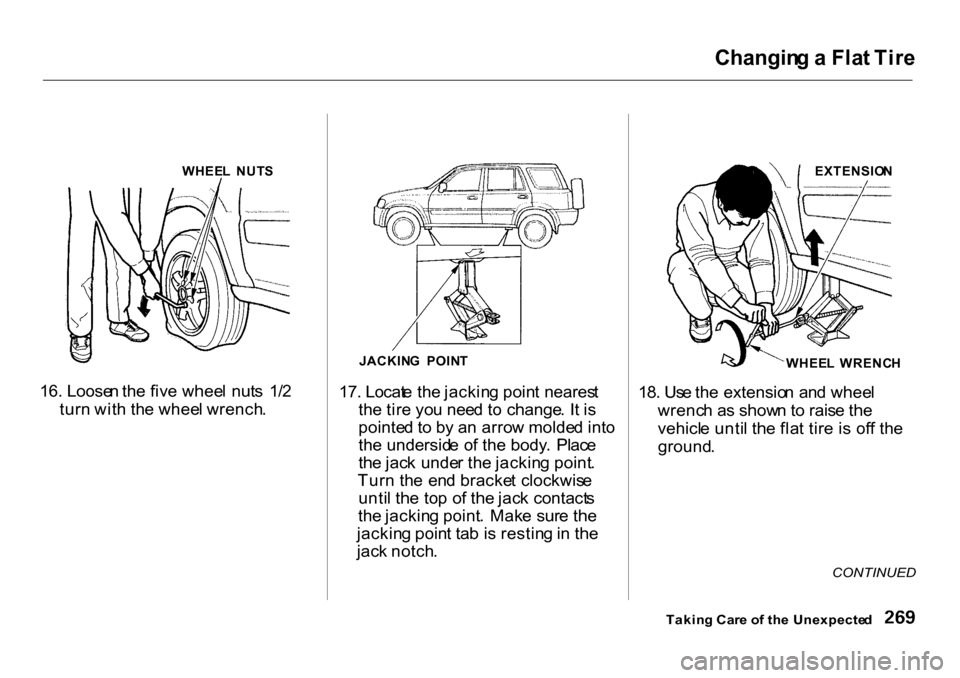 Changing a Flat Tire

WHEEL NUTS

16. Loosen the five wheel nuts 1/2 turn with the wheel wrench.

JACKING POINT

17. Locate the jacking point nearest the tire you need to change. It is pointed to by an arrow molded into the underside of the body. Place the jack under the jacking point. Turn the end bracket clockwise until the top of the jack contacts the jacking point. Make sure the jacking point tab is resting in the jack notch.

EXTENSION

WHEEL WRENCH

18. Use the extension and wheel wrench as shown to raise the vehicle until the flat tire is off the ground.

CONTINUED

Taking Care of the Unexpected 269

carmanualsonline.info