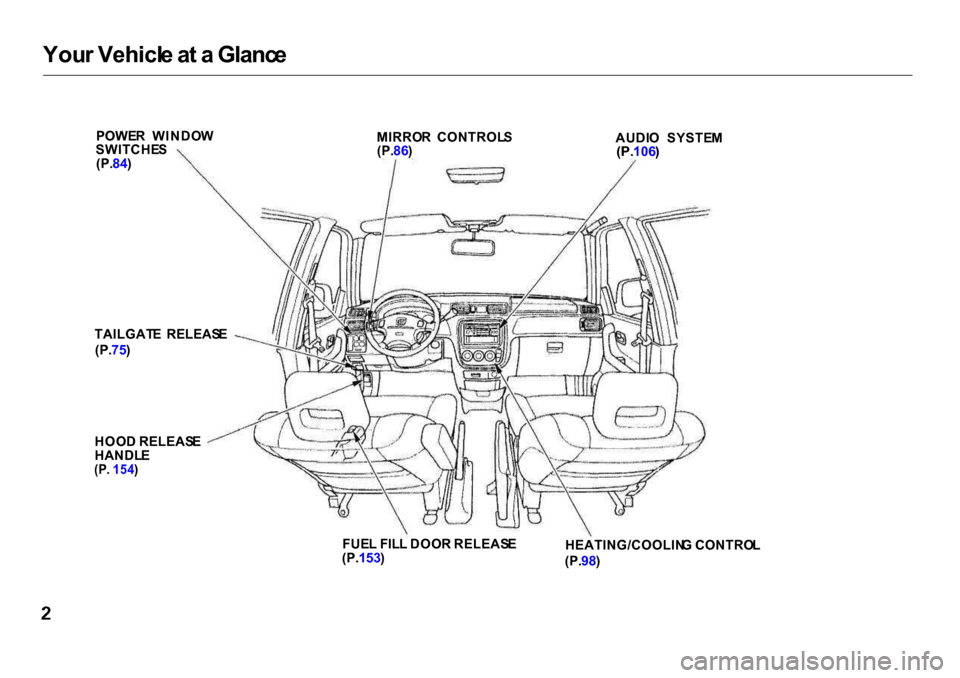 Your Vehicle at a Glance

POWER WINDOW SWITCHES (P.84)

MIRROR CONTROLS (P.86)

AUDIO SYSTEM (P.106)

TAILGATE RELEASE (P.75)

HOOD RELEASE HANDLE (P. 154)

FUEL FILL DOOR RELEASE (P.153)

HEATING/COOLING CONTROL (P.98)

2

carmanualsonline.info