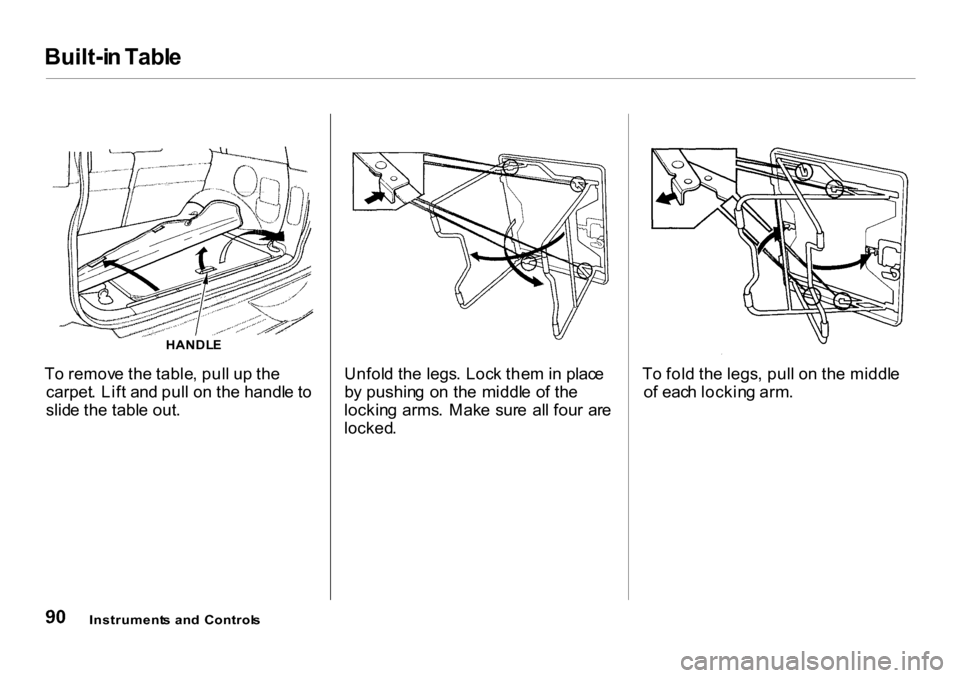 Built-in Table

HANDLE

To remove the table, pull up the carpet. Lift and pull on the handle to slide the table out.

Unfold the legs. Lock them in place by pushing on the middle of the locking arms. Make sure all four are locked.

To fold the legs, pull on the middle of each locking arm.

90 Instruments and Controls

carmanualsonline.info