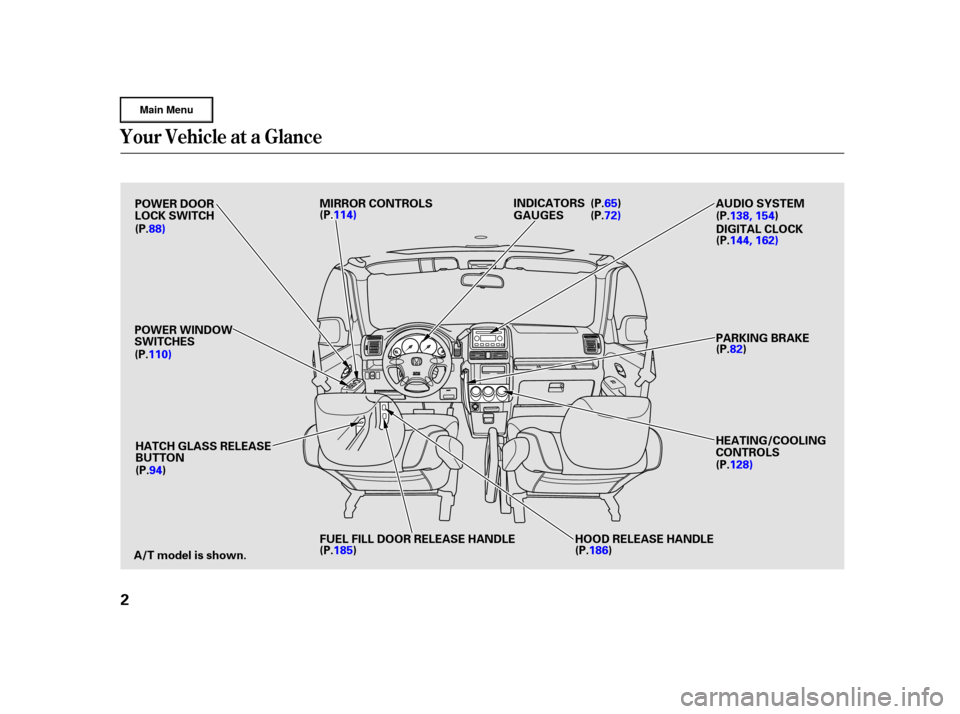 Main Menu

Your Vehicle at a Glance

POWER DOOR LOCK SWITCH (P.88)

MIRROR CONTROLS (P.114)

INDICATORS (P.65)
GAUGES (P.72)

AUDIO SYSTEM (P.138, 154)

DIGITAL CLOCK (P.144, 162)

POWER WINDOW SWITCHES (P.110)

PARKING BRAKE (P.82)

HATCH GLASS RELEASE BUTTON (P.94)

HEATING/COOLING CONTROLS (P.128)

FUEL FILL DOOR RELEASE HANDLE (P.185)

HOOD RELEASE HANDLE (P.186)

A/T model is shown.

2

carmanualsonline.info