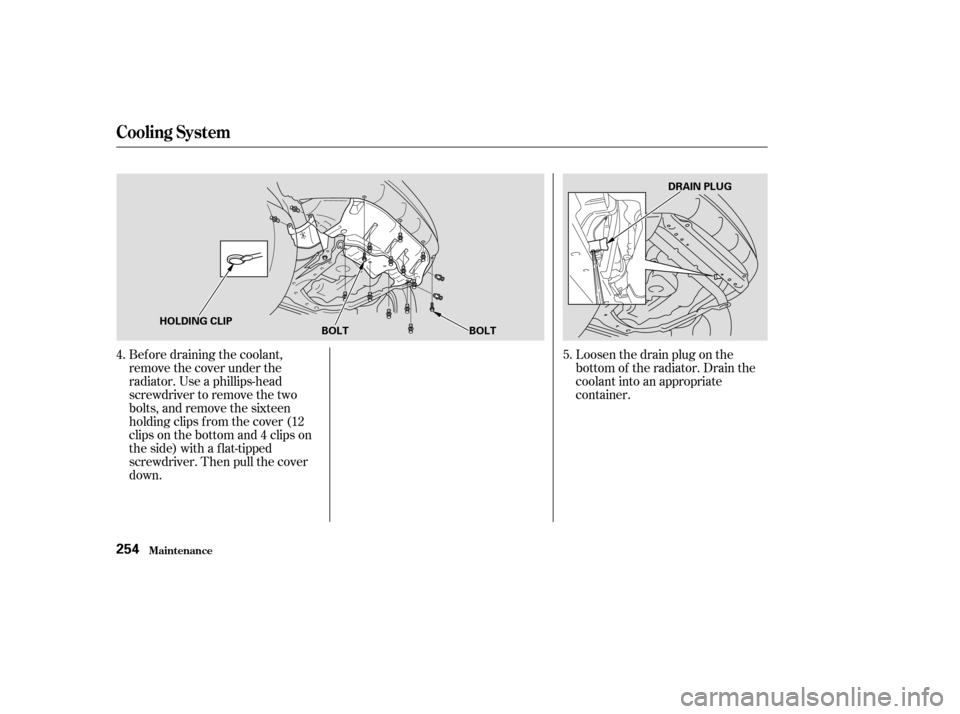 Cooling System

HOLDING CLIP

BOLT

BOLT

DRAIN PLUG

4. Before draining the coolant, remove the cover under the radiator. Use a phillips-head screwdriver to remove the two bolts, and remove the sixteen holding clips from the cover (12 clips on the bottom and 4 clips on the side) with a flat-tipped screwdriver. Then pull the cover down.

5. Loosen the drain plug on the bottom of the radiator. Drain the coolant into an appropriate container.

254 Maintenance

carmanualsonline.info