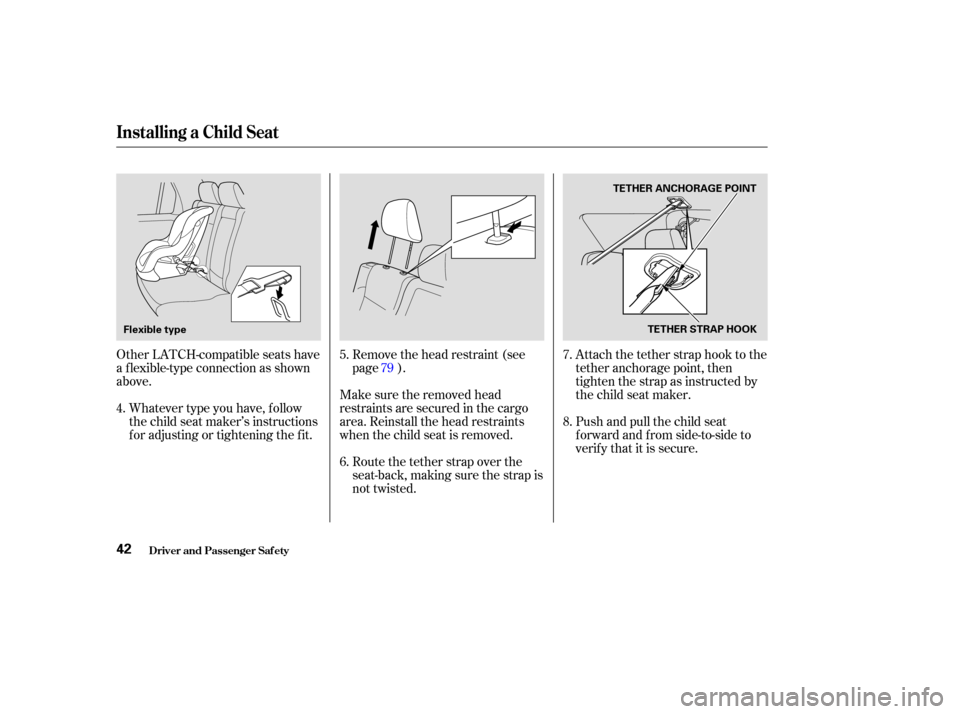 Installing a Child Seat

Flexible type

Other LATCH-compatible seats have a flexible-type connection as shown above.

4. Whatever type you have, follow the child seat maker's instructions for adjusting or tightening the fit.

5. Remove the head restraint (see page 79 ).

Make sure the removed head restraints are secured in the cargo area. Reinstall the head restraints when the child seat is removed.

6. Route the tether strap over the seat-back, making sure the strap is not twisted.

TETHER ANCHORAGE POINT

TETHER STRAP HOOK

7. Attach the tether strap hook to the tether anchorage point, then tighten the strap as instructed by the child seat maker.

8. Push and pull the child seat forward and from side-to-side to verify that it is secure.

42 Driver and Passenger Safety

carmanualsonline.info