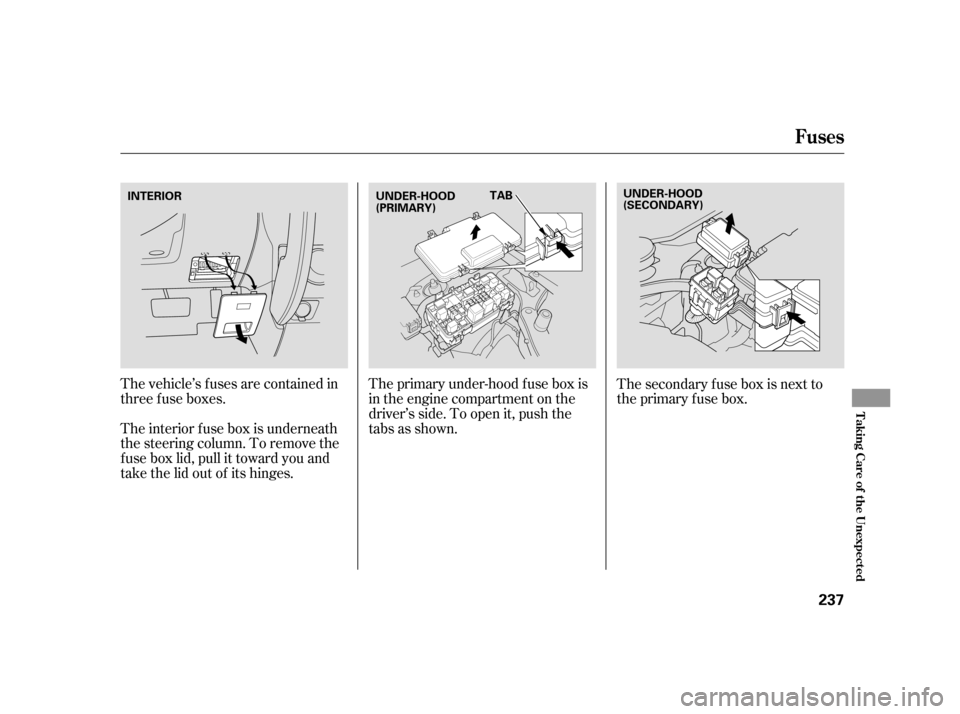 Fuses

INTERIOR

The vehicle's fuses are contained in three fuse boxes.

The interior fuse box is underneath the steering column. To remove the fuse box lid, pull it toward you and take the lid out of its hinges.

UNDER-HOOD (PRIMARY)

TAB

The primary under-hood fuse box is in the engine compartment on the driver's side. To open it, push the tabs as shown.

UNDER-HOOD (SECONDARY)

The secondary fuse box is next to the primary fuse box.

Taking Care of the Unexpected

237

carmanualsonline.info