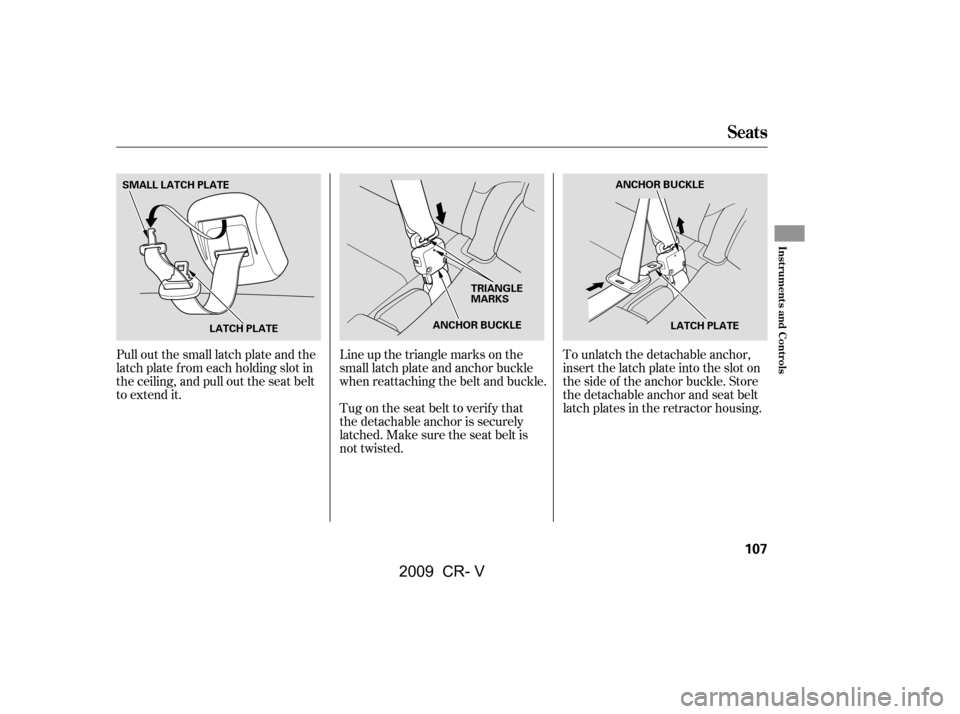 Seats

SMALL LATCH PLATE

LATCH PLATE

Pull out the small latch plate and the latch plate from each holding slot in the ceiling, and pull out the seat belt to extend it.

TRIANGLE MARKS

ANCHOR BUCKLE

Line up the triangle marks on the small latch plate and anchor buckle when reattaching the belt and buckle.

Tug on the seat belt to verify that the detachable anchor is securely latched. Make sure the seat belt is not twisted.

ANCHOR BUCKLE

LATCH PLATE

To unlatch the detachable anchor, insert the latch plate into the slot on the side of the anchor buckle. Store the detachable anchor and seat belt latch plates in the retractor housing.

Instruments and Controls

107

2009 CR- V

carmanualsonline.info