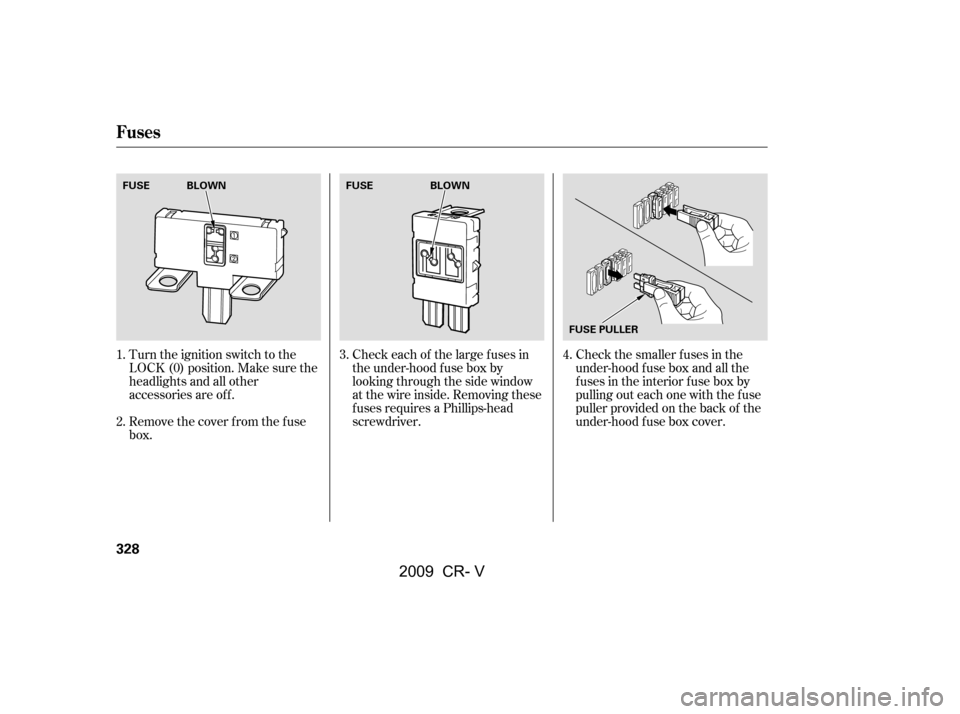 Fuses

FUSE BLOWN

1. Turn the ignition switch to the LOCK (0) position. Make sure the headlights and all other accessories are off.

2. Remove the cover from the fuse box.

FUSE BLOWN

3. Check each of the large fuses in the under-hood fuse box by looking through the side window at the wire inside. Removing these fuses requires a Phillips-head screwdriver.

FUSE PULLER

4. Check the smaller fuses in the under-hood fuse box and all the fuses in the interior fuse box by pulling out each one with the fuse puller provided on the back of the under-hood fuse box cover.

328

2009 CR- V

carmanualsonline.info