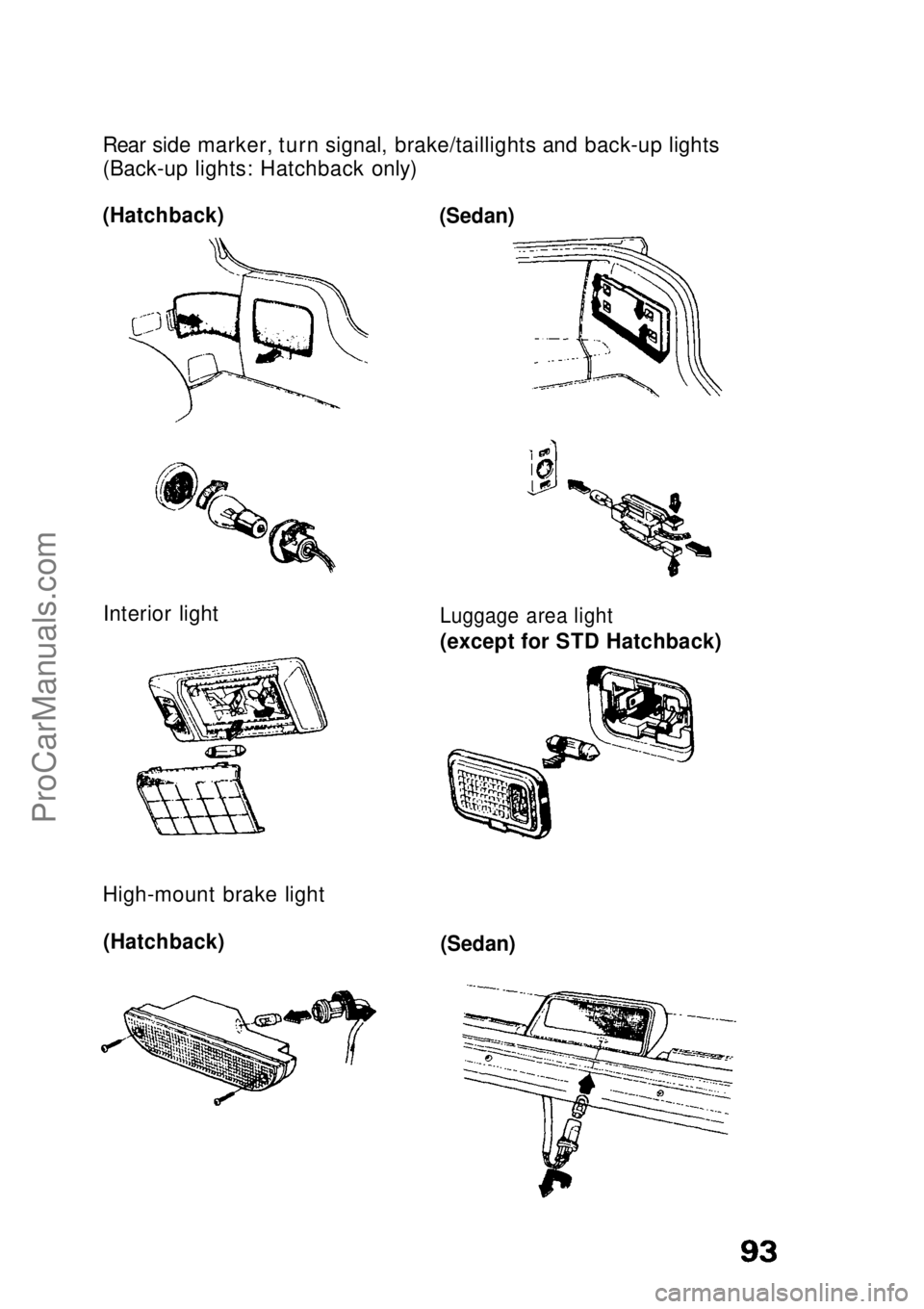 Rear side marker, turn signal, brake/taillights and back-up lights
(Back-up lights: Hatchback only)

(Hatchback)

(Sedan)

Interior light

Luggage area light
(except for STD Hatchback)

High-mount brake light

(Hatchback)

(Sedan)

93

ProCarManuals.com

carmanualsonline.info