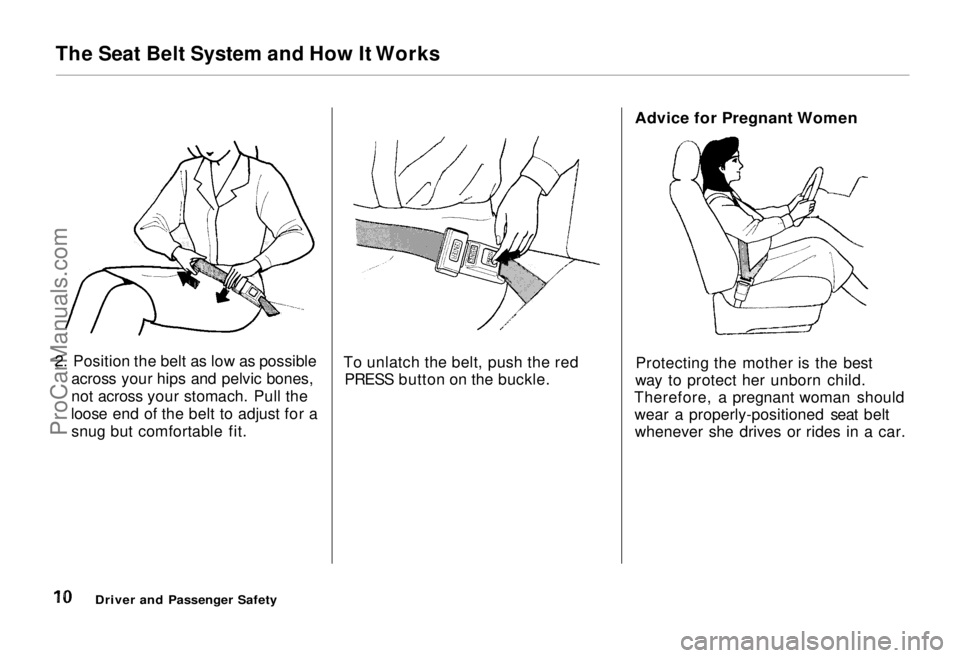 The Seat Belt System and How It Works

2. Position the belt as low as possible across your hips and pelvic bones, not across your stomach. Pull the loose end of the belt to adjust for a snug but comfortable fit.

To unlatch the belt, push the red PRESS button on the buckle.

Advice for Pregnant Women

Protecting the mother is the best way to protect her unborn child. Therefore, a pregnant woman should wear a properly-positioned seat belt whenever she drives or rides in a car.

10 Driver and Passenger Safety

ProCarManuals.com

carmanualsonline.info