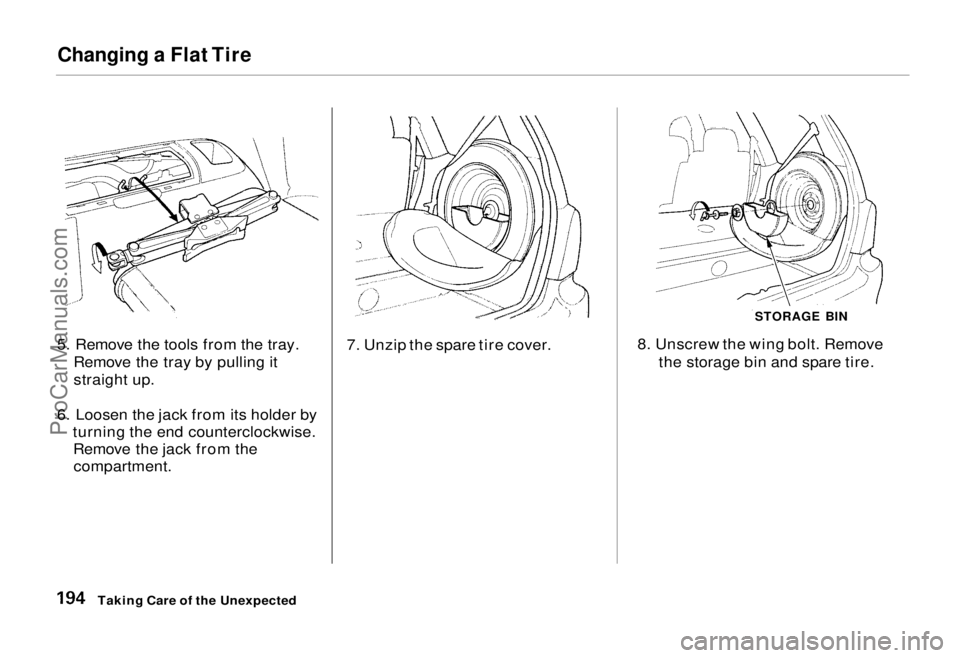 Changing a Flat Tire

5. Remove the tools from the tray. Remove the tray by pulling it straight up.

6. Loosen the jack from its holder by turning the end counterclockwise. Remove the jack from the compartment.

7. Unzip the spare tire cover.

STORAGE BIN

8. Unscrew the wing bolt. Remove the storage bin and spare tire.

194 Taking Care of the Unexpected

ProCarManuals.com

carmanualsonline.info