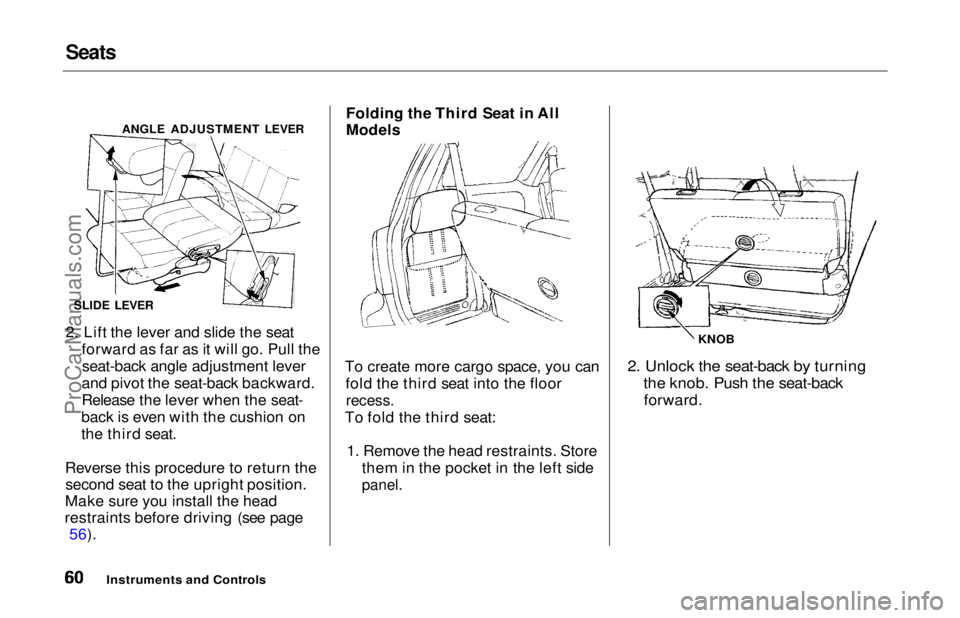 Seats

ANGLE ADJUSTMENT LEVER

SLIDE LEVER

2. Lift the lever and slide the seat forward as far as it will go. Pull the seat-back angle adjustment lever and pivot the seat-back backward. Release the lever when the seat-back is even with the cushion on the third seat.

Reverse this procedure to return the second seat to the upright position. Make sure you install the head restraints before driving (see page 56).

Folding the Third Seat in All Models

To create more cargo space, you can fold the third seat into the floor recess.
To fold the third seat:

1. Remove the head restraints. Store them in the pocket in the left side panel.

KNOB

2. Unlock the seat-back by turning the knob. Push the seat-back forward.

60 Instruments and Controls

ProCarManuals.com

carmanualsonline.info