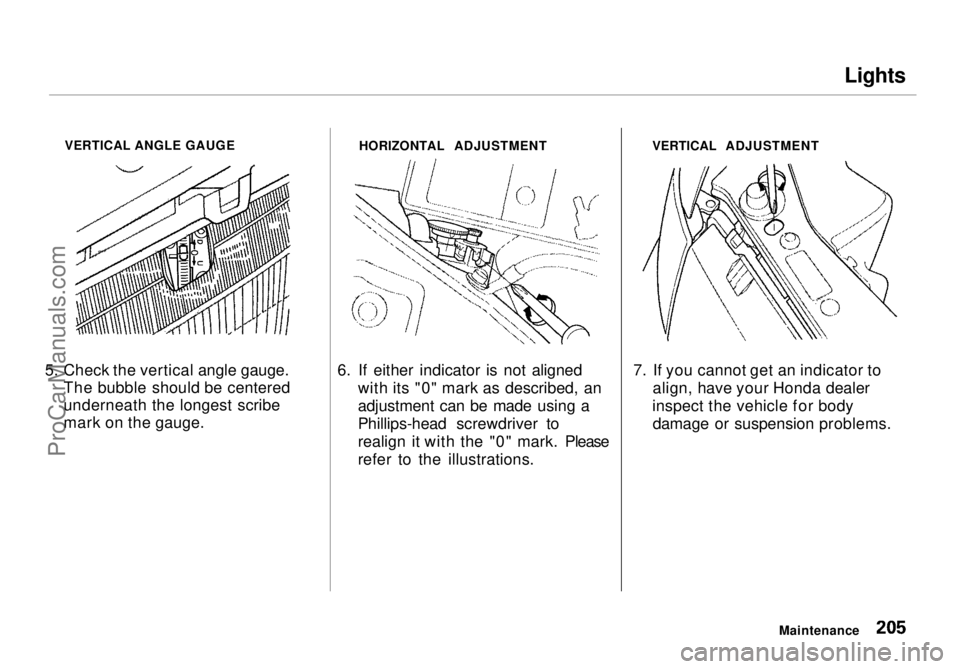 Lights

VERTICAL ANGLE GAUGE

5. Check the vertical angle gauge. The bubble should be centered underneath the longest scribe mark on the gauge.

HORIZONTAL ADJUSTMENT

6. If either indicator is not aligned with its "0" mark as described, an adjustment can be made using a Phillips-head screwdriver to realign it with the "0" mark. Please refer to the illustrations.

VERTICAL ADJUSTMENT

7. If you cannot get an indicator to align, have your Honda dealer inspect the vehicle for body damage or suspension problems.

Maintenance 205

ProCarManuals.com

carmanualsonline.info