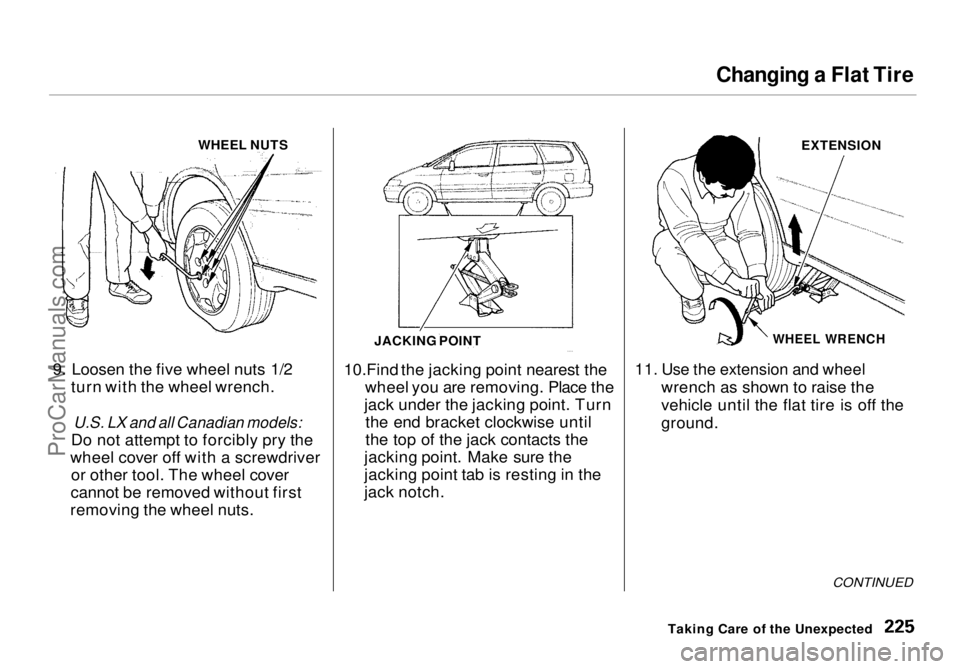 Changing a Flat Tire

WHEEL NUTS

9. Loosen the five wheel nuts 1/2 turn with the wheel wrench.

U.S. LX and all Canadian models:
Do not attempt to forcibly pry the wheel cover off with a screwdriver or other tool. The wheel cover cannot be removed without first removing the wheel nuts.

JACKING POINT

10.Find the jacking point nearest the wheel you are removing. Place the jack under the jacking point. Turn the end bracket clockwise until the top of the jack contacts the jacking point. Make sure the jacking point tab is resting in the jack notch.

EXTENSION

WHEEL WRENCH

11. Use the extension and wheel wrench as shown to raise the vehicle until the flat tire is off the ground.

CONTINUED

Taking Care of the Unexpected 225

ProCarManuals.com

carmanualsonline.info