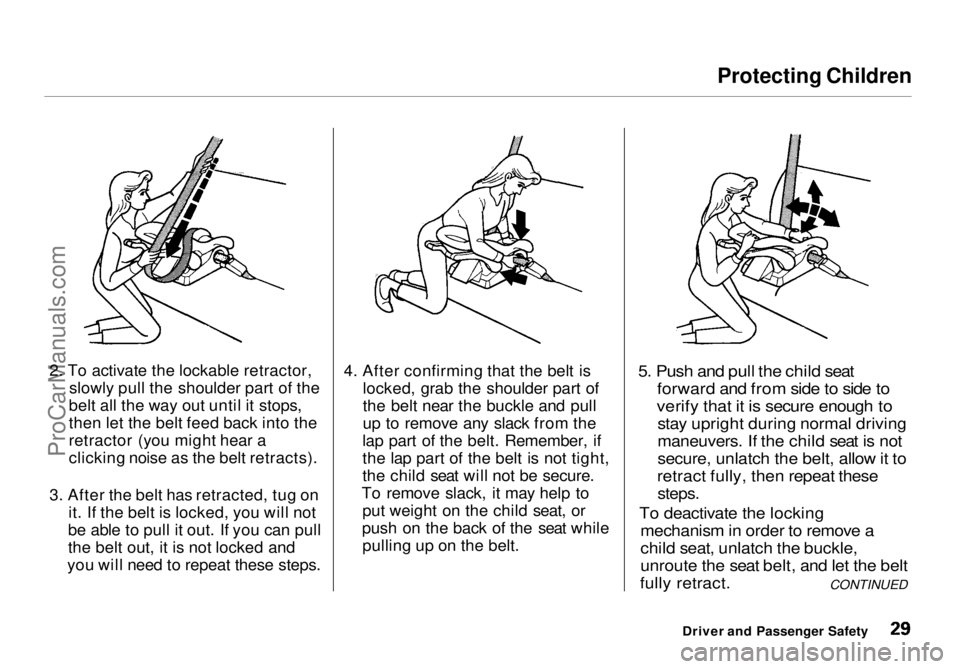 Protecting Children

2. To activate the lockable retractor, slowly pull the shoulder part of the belt all the way out until it stops, then let the belt feed back into the retractor (you might hear a clicking noise as the belt retracts).

3. After the belt has retracted, tug on it. If the belt is locked, you will not be able to pull it out. If you can pull the belt out, it is not locked and you will need to repeat these steps.

4. After confirming that the belt is locked, grab the shoulder part of the belt near the buckle and pull up to remove any slack from the lap part of the belt. Remember, if the lap part of the belt is not tight, the child seat will not be secure. To remove slack, it may help to put weight on the child seat, or push on the back of the seat while pulling up on the belt.

5. Push and pull the child seat forward and from side to side to verify that it is secure enough to stay upright during normal driving maneuvers. If the child seat is not secure, unlatch the belt, allow it to retract fully, then repeat these steps.

To deactivate the locking mechanism in order to remove a child seat, unlatch the buckle, unroute the seat belt, and let the belt fully retract.

CONTINUED

Driver and Passenger Safety 29

ProCarManuals.com

carmanualsonline.info