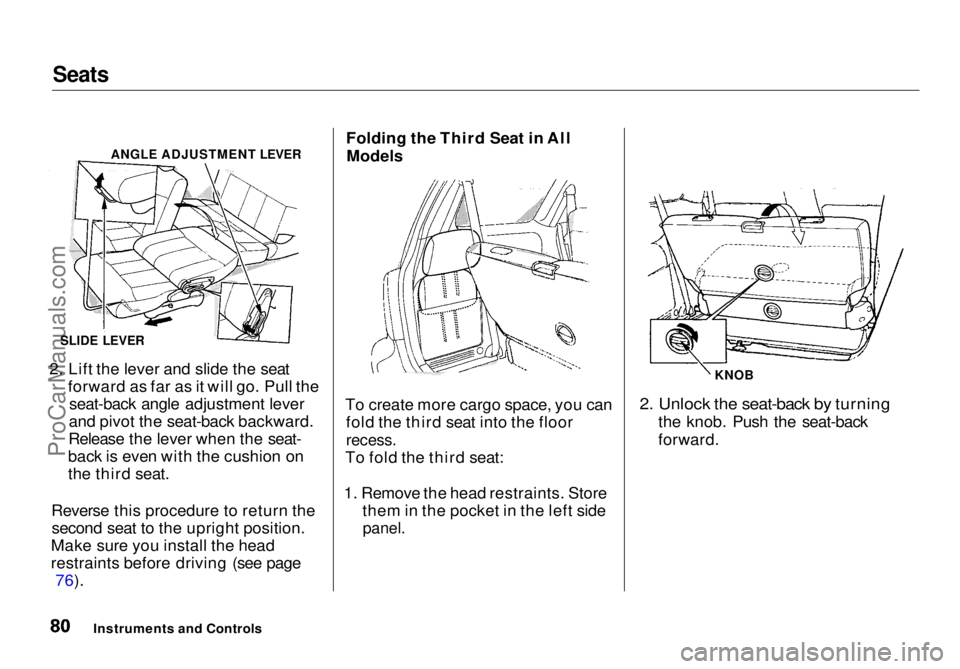 Seats

ANGLE ADJUSTMENT LEVER

SLIDE LEVER

2. Lift the lever and slide the seat forward as far as it will go. Pull the seat-back angle adjustment lever and pivot the seat-back backward. Release the lever when the seat-back is even with the cushion on the third seat.

Reverse this procedure to return the second seat to the upright position. Make sure you install the head restraints before driving (see page 76).

Folding the Third Seat in All Models

To create more cargo space, you can fold the third seat into the floor recess.
To fold the third seat:

1. Remove the head restraints. Store them in the pocket in the left side panel.

KNOB

2. Unlock the seat-back by turning the knob. Push the seat-back forward.

80 Instruments and Controls

ProCarManuals.com

carmanualsonline.info