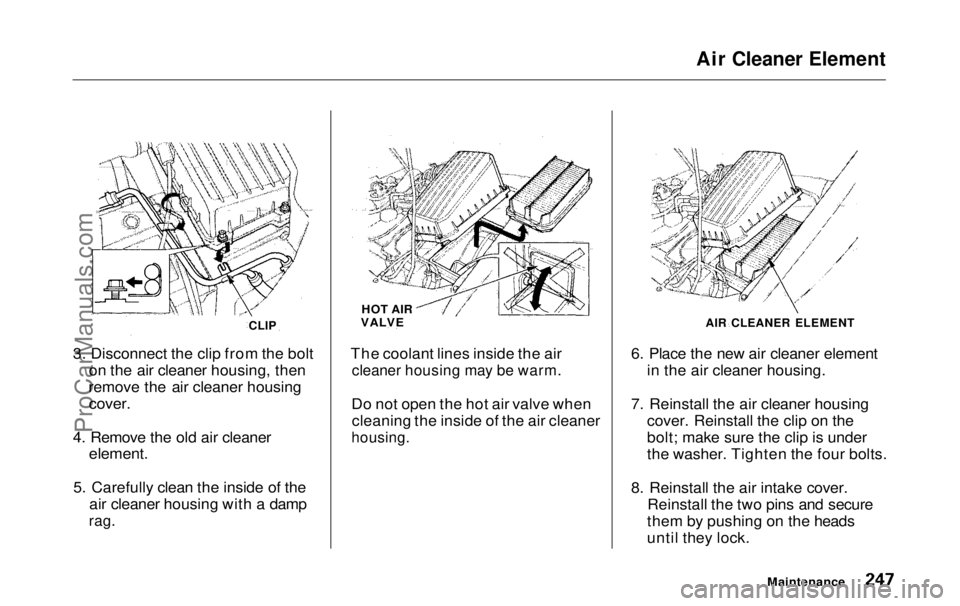 Air Cleaner Element

CLIP

3. Disconnect the clip from the bolt on the air cleaner housing, then remove the air cleaner housing cover.

4. Remove the old air cleaner element.

5. Carefully clean the inside of the air cleaner housing with a damp rag.

HOT AIR VALVE

The coolant lines inside the air cleaner housing may be warm.

Do not open the hot air valve when cleaning the inside of the air cleaner housing.

AIR CLEANER ELEMENT

6. Place the new air cleaner element in the air cleaner housing.

7. Reinstall the air cleaner housing cover. Reinstall the clip on the bolt; make sure the clip is under the washer. Tighten the four bolts.

8. Reinstall the air intake cover. Reinstall the two pins and secure them by pushing on the heads until they lock.

Maintenance 247

ProCarManuals.com

carmanualsonline.info