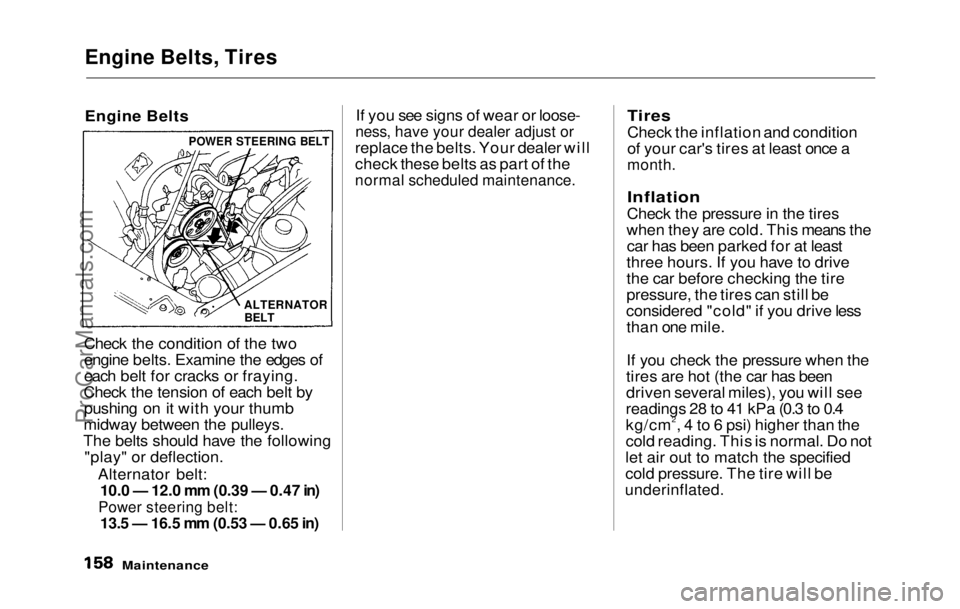 Engine Belts, Tires

Engine Belts

POWER STEERING BELT

ALTERNATOR BELT

Check the condition of the two engine belts. Examine the edges of each belt for cracks or fraying. Check the tension of each belt by pushing on it with your thumb midway between the pulleys.
The belts should have the following "play" or deflection.
Alternator belt:
10.0 — 12.0 mm (0.39 — 0.47 in)
Power steering belt:
13.5 — 16.5 mm (0.53 — 0.65 in)

If you see signs of wear or looseness, have your dealer adjust or replace the belts. Your dealer will check these belts as part of the normal scheduled maintenance.

Tires
Check the inflation and condition of your car's tires at least once a month.

Inflation
Check the pressure in the tires when they are cold. This means the car has been parked for at least three hours. If you have to drive the car before checking the tire pressure, the tires can still be considered "cold" if you drive less than one mile.

If you check the pressure when the tires are hot (the car has been driven several miles), you will see readings 28 to 41 kPa (0.3 to 0.4 kg/cm$^2$, 4 to 6 psi) higher than the cold reading. This is normal. Do not let air out to match the specified cold pressure. The tire will be underinflated.

158 Maintenance

ProCarManuals.com

carmanualsonline.info