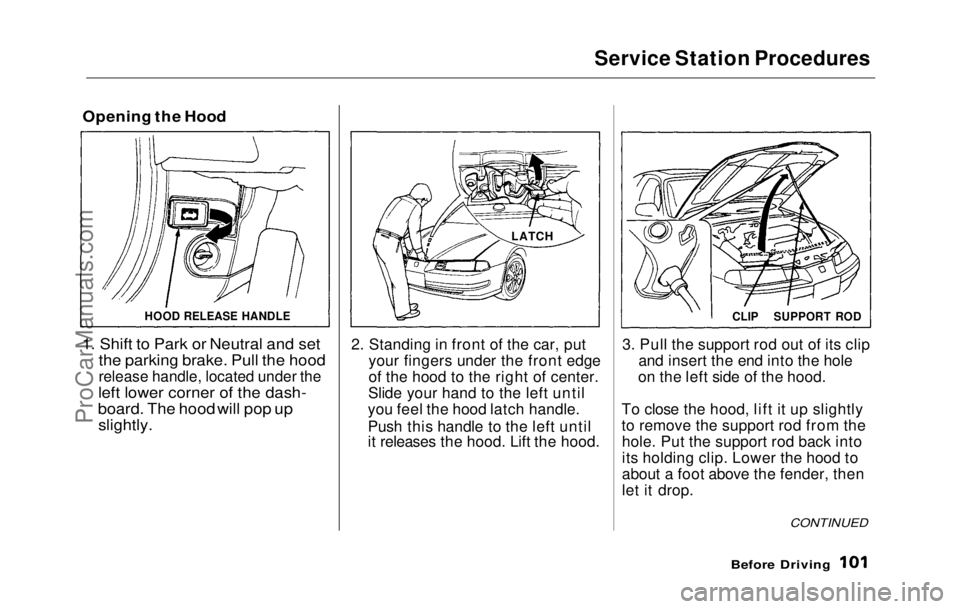 Service Station Procedures

Opening the Hood

HOOD RELEASE HANDLE

1. Shift to Park or Neutral and set the parking brake. Pull the hood release handle, located under the left lower corner of the dashboard. The hood will pop up slightly.

LATCH

2. Standing in front of the car, put your fingers under the front edge of the hood to the right of center. Slide your hand to the left until you feel the hood latch handle.

Push this handle to the left until it releases the hood. Lift the hood.

CLIP SUPPORT ROD

3. Pull the support rod out of its clip and insert the end into the hole on the left side of the hood.

To close the hood, lift it up slightly to remove the support rod from the hole. Put the support rod back into its holding clip. Lower the hood to about a foot above the fender, then let it drop.

CONTINUED

Before Driving 101

ProCarManuals.com

carmanualsonline.info