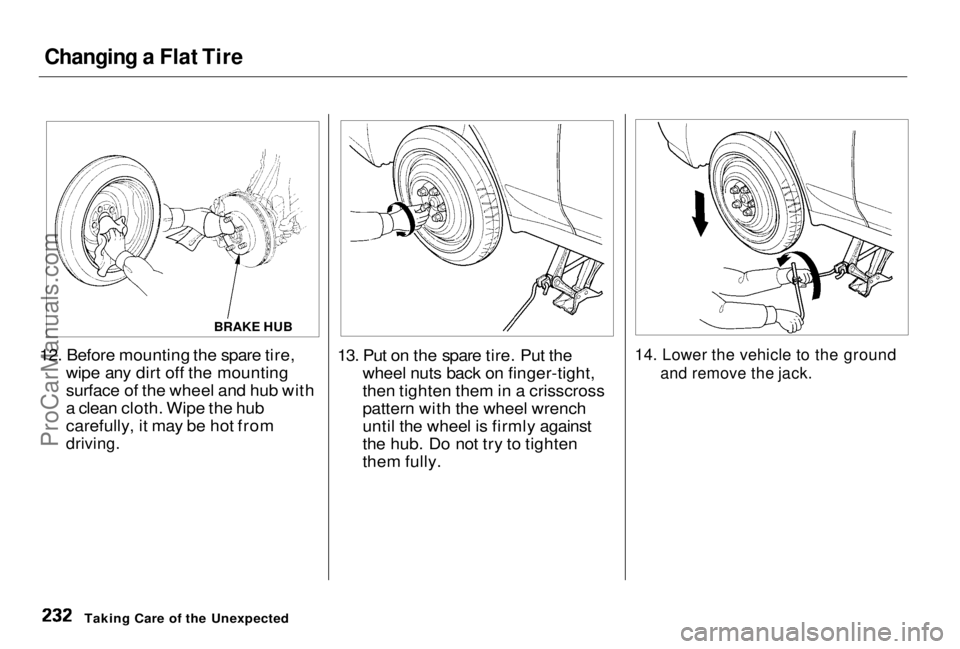 Changing a Flat Tire

BRAKE HUB

12. Before mounting the spare tire, wipe any dirt off the mounting surface of the wheel and hub with a clean cloth. Wipe the hub carefully, it may be hot from driving.

13. Put on the spare tire. Put the wheel nuts back on finger-tight, then tighten them in a crisscross pattern with the wheel wrench until the wheel is firmly against the hub. Do not try to tighten them fully.

14. Lower the vehicle to the ground and remove the jack.

232 Taking Care of the Unexpected

ProCarManuals.com

carmanualsonline.info