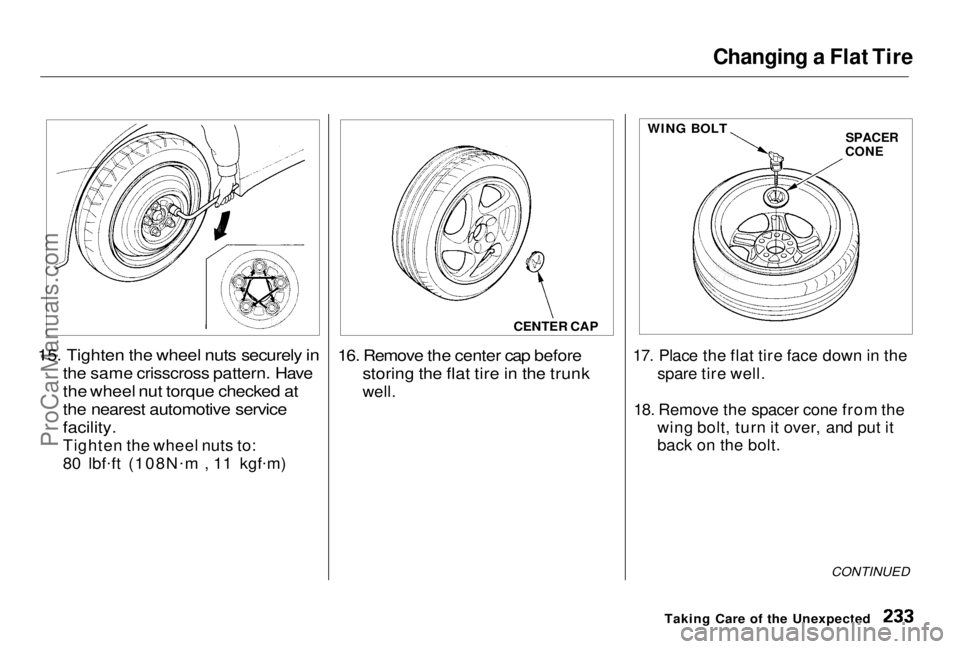 Changing a Flat Tire

15. Tighten the wheel nuts securely in the same crisscross pattern. Have the wheel nut torque checked at the nearest automotive service facility.
Tighten the wheel nuts to:
80 lbf·ft (108N·m , 11 kgf·m)

CENTER CAP

16. Remove the center cap before storing the flat tire in the trunk well.

WING BOLT
SPACER CONE

17. Place the flat tire face down in the spare tire well.

18. Remove the spacer cone from the wing bolt, turn it over, and put it back on the bolt.

CONTINUED

Taking Care of the Unexpected 233

ProCarManuals.com
carmanualsonline.info