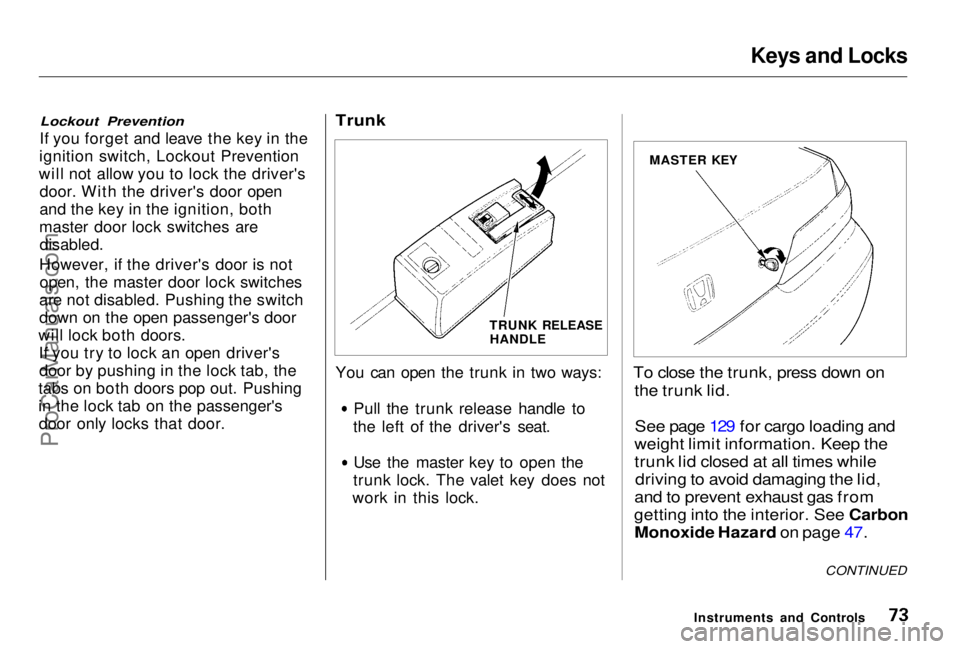 Keys and Locks

Lockout Prevention

If you forget and leave the key in the ignition switch, Lockout Prevention will not allow you to lock the driver's door. With the driver's door open and the key in the ignition, both master door lock switches are disabled.

However, if the driver's door is not open, the master door lock switches are not disabled. Pushing the switch down on the open passenger's door will lock both doors.

If you try to lock an open driver's door by pushing in the lock tab, the tabs on both doors pop out. Pushing in the lock tab on the passenger's door only locks that door.

Trunk

TRUNK RELEASE HANDLE

You can open the trunk in two ways:

• Pull the trunk release handle to the left of the driver's seat.

• Use the master key to open the trunk lock. The valet key does not work in this lock.

MASTER KEY

To close the trunk, press down on the trunk lid.

See page 129 for cargo loading and weight limit information. Keep the trunk lid closed at all times while driving to avoid damaging the lid, and to prevent exhaust gas from getting into the interior. See Carbon Monoxide Hazard on page 47.

CONTINUED

Instruments and Controls 73

ProCarManuals.com

carmanualsonline.info