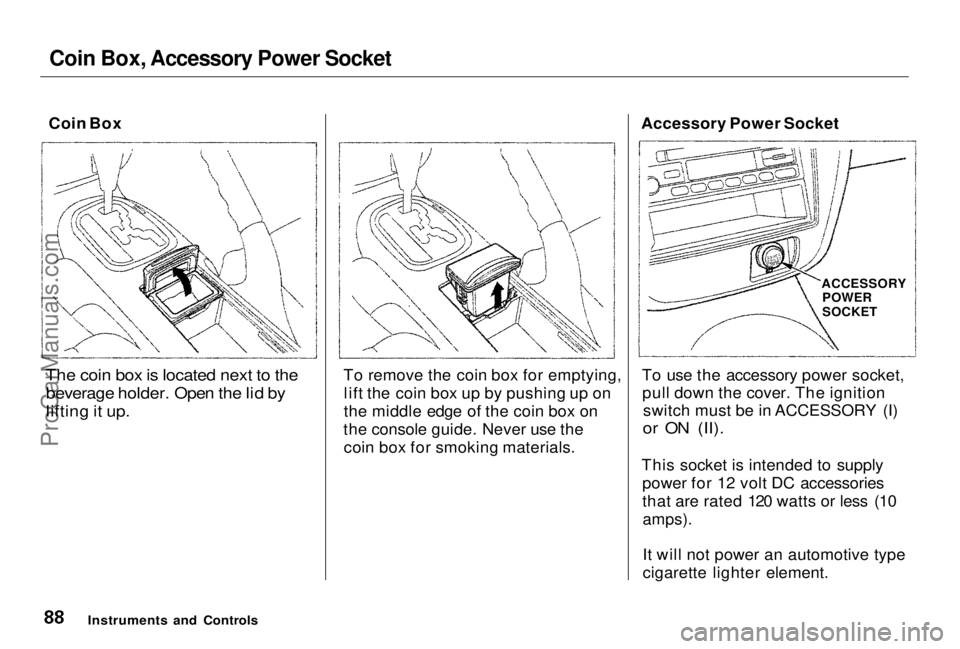 Coin Box, Accessory Power Socket

Coin Box

The coin box is located next to the beverage holder. Open the lid by lifting it up.

To remove the coin box for emptying, lift the coin box up by pushing up on the middle edge of the coin box on the console guide. Never use the coin box for smoking materials.

Accessory Power Socket

ACCESSORY POWER SOCKET

To use the accessory power socket, pull down the cover. The ignition switch must be in ACCESSORY (I) or ON (II).

This socket is intended to supply power for 12 volt DC accessories that are rated 120 watts or less (10 amps).

It will not power an automotive type cigarette lighter element.

88 Instruments and Controls

ProCarManuals.com

carmanualsonline.info